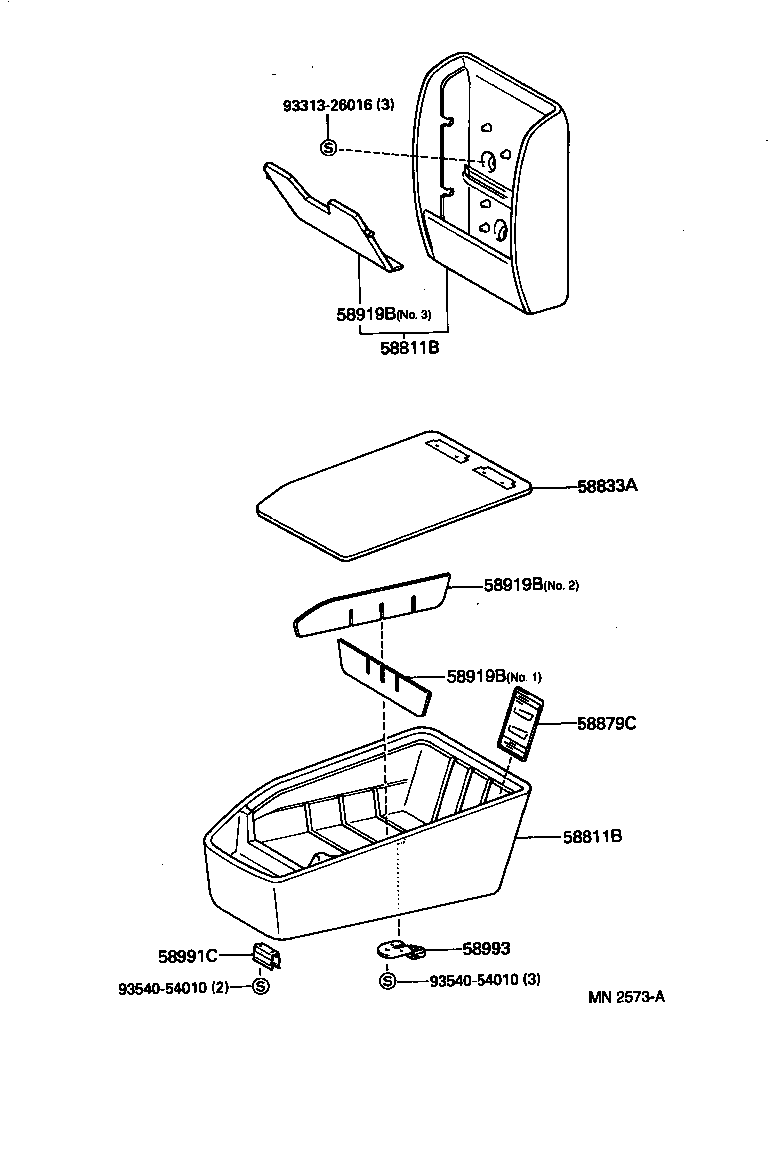 93313-26016 (3)

S

58919B(No. 3)

58811B

58833A

58919B(No. 2)

58919B(No. 1)

58879C

58811B

58991C

58993

93540-54010 (2)

S

S

93540-54010 (3)

MN 2573-A