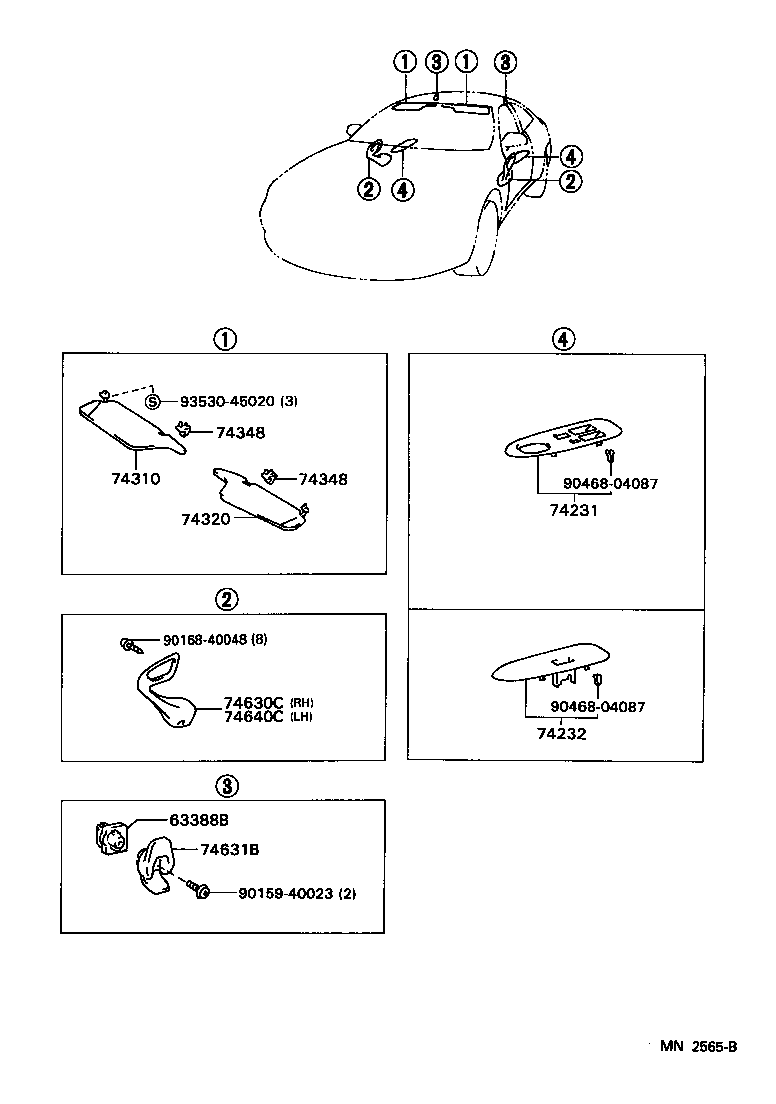 ① ③ ① ③
② ④ ④ ②

①
Ⓢ 93530-45020 (3)
74348
74310
74348
74320

②
90168-40048 (8)
74630C (RH)
74640C (LH)

③
63388B
74631B
90159-40023 (2)

④
90468-04087
74231
90468-04087
74232

MN 2565-B