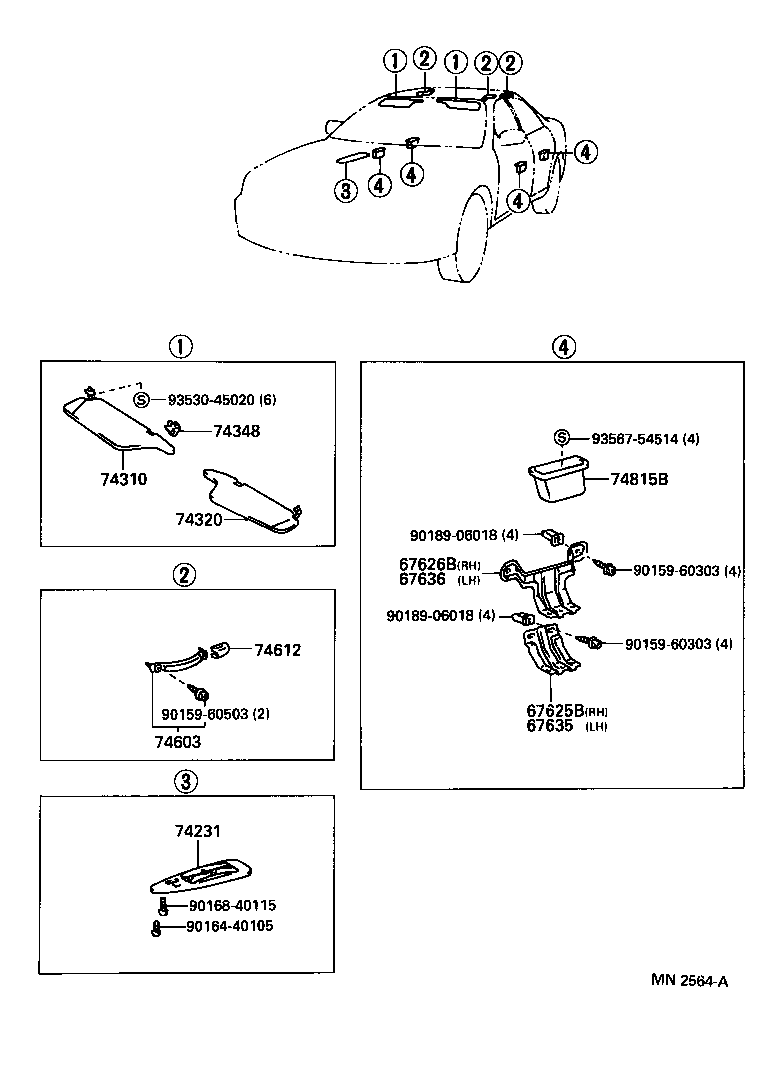 1 2 1 2 2
3 4 4 4 4

1
S 93530-45020 (6)
74348
74310
74320

2
74612
90159-60503 (2)
74603

3
74231
90168-40115
90164-40105

4
S 93567-54514 (4)
74815B
90189-06018 (4)
67626B(RH)
67636 (LH)
90159-60303 (4)
90189-06018 (4)
90159-60303 (4)
67625B(RH)
67635 (LH)

MN 2564-A