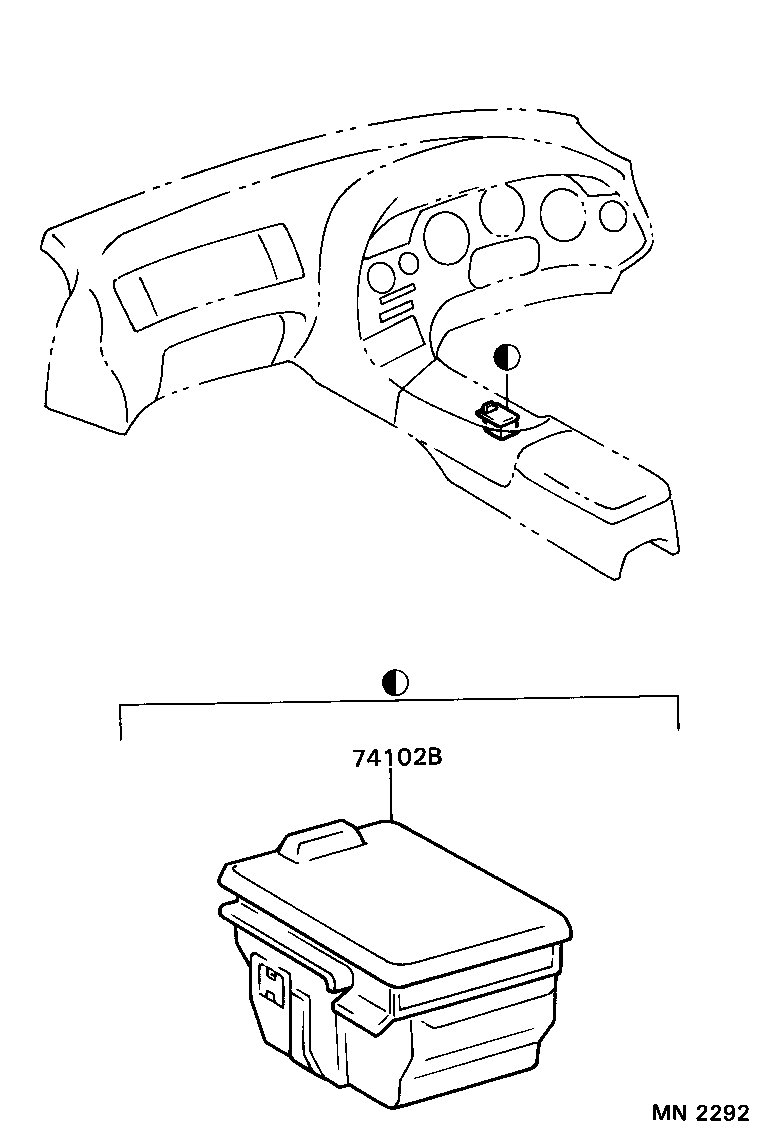 74102B

MN 2292