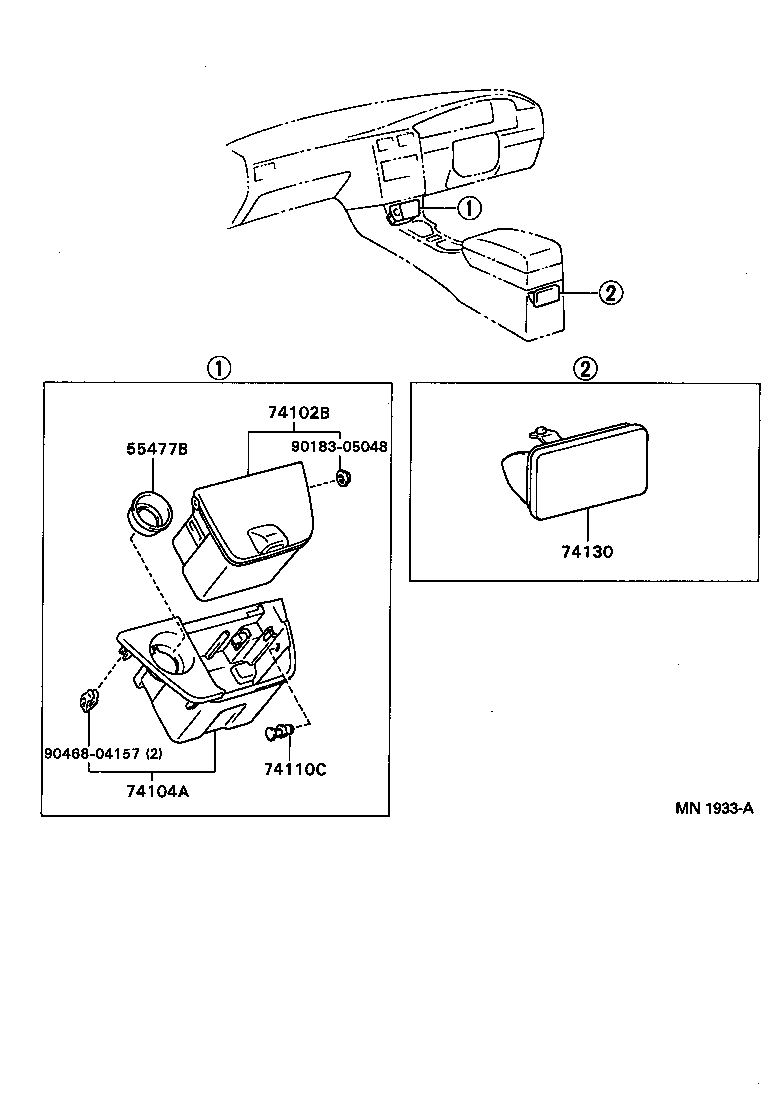 ①
②
①
74102B
55477B
90183-05048
90468-04157 (2)
74104A
74110C
②
74130
MN 1933-A