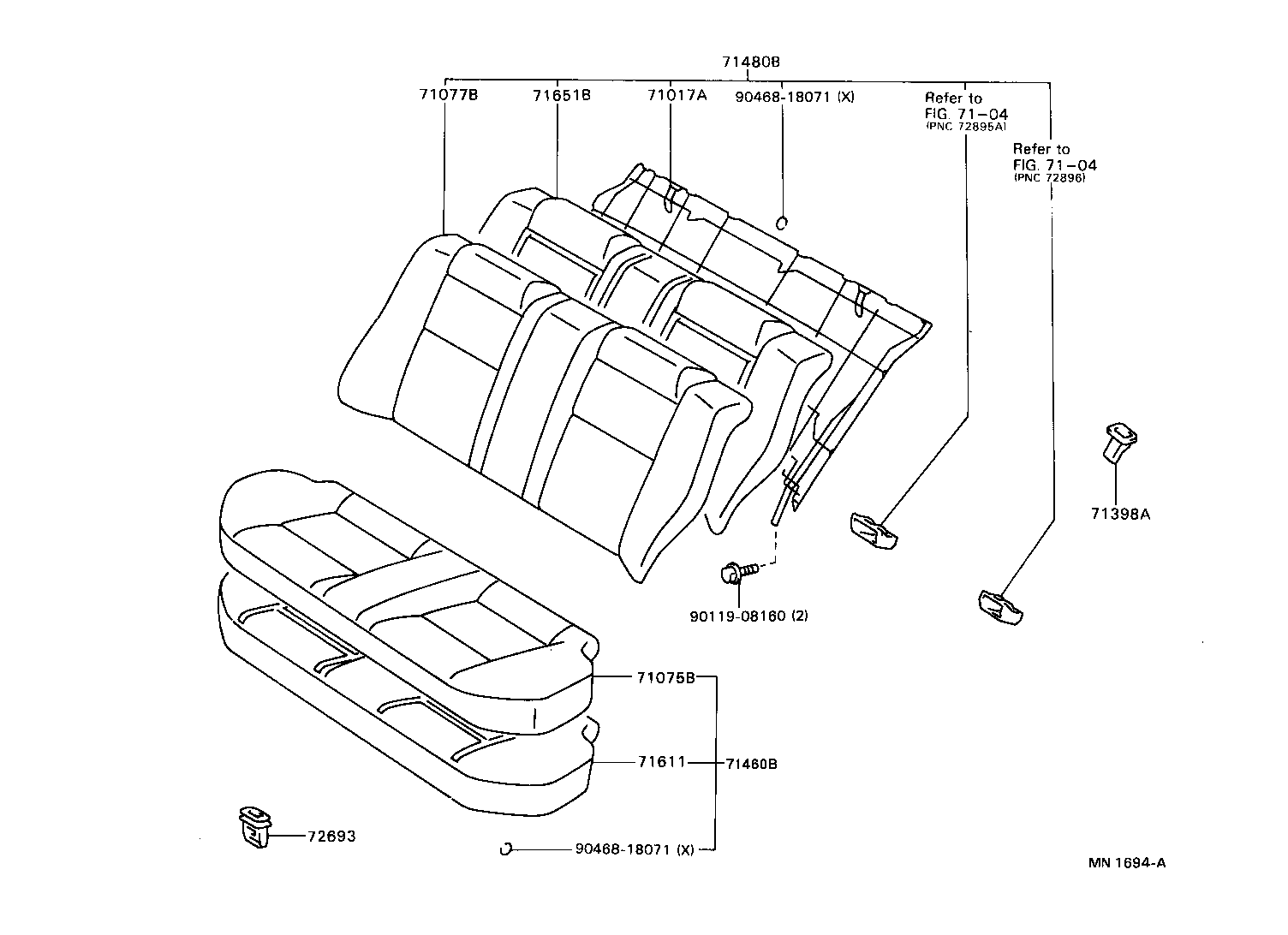 71480B

71077B

71651B

71017A

90468-18071 (X)

Refer to
FIG. 71-04
(PNC 72895A)

Refer to
FIG. 71-04
(PNC 72896)

71398A

90119-08160 (2)

71075B

71611

71460B

72693

90468-18071 (X)

MN 1694-A