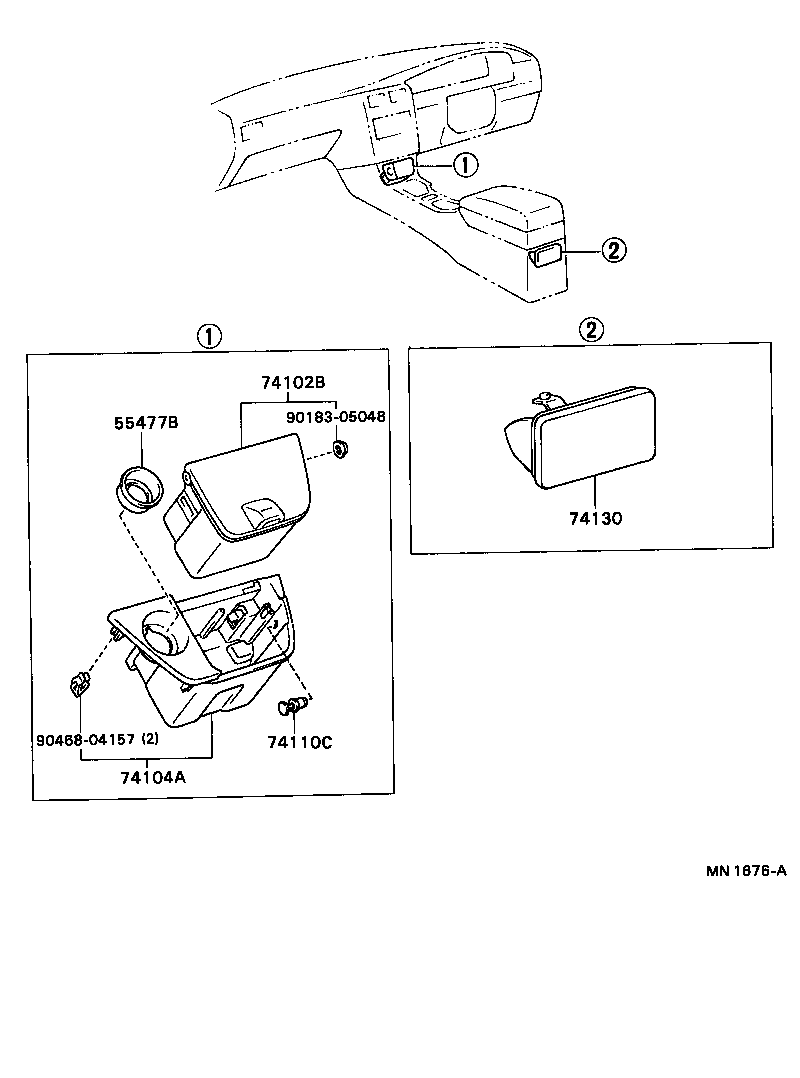 ①

②

①

74102B

90183-05048

55477B

90468-04157 (2)

74110C

74104A

②

74130

MN 1876-A