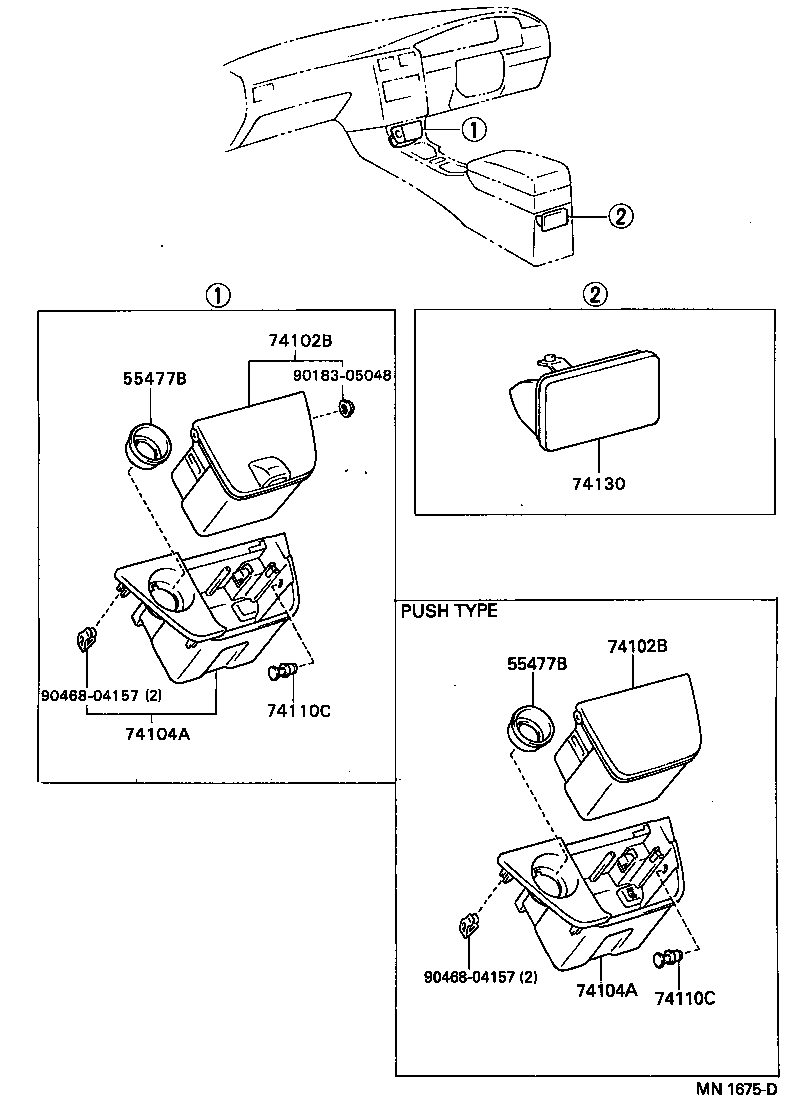 ①

②

①

74102B

55477B

90183-05048

90468-04157 (2)

74110C

74104A

②

74130

PUSH TYPE

55477B

74102B

90468-04157 (2)

74104A

74110C

MN 1675-D