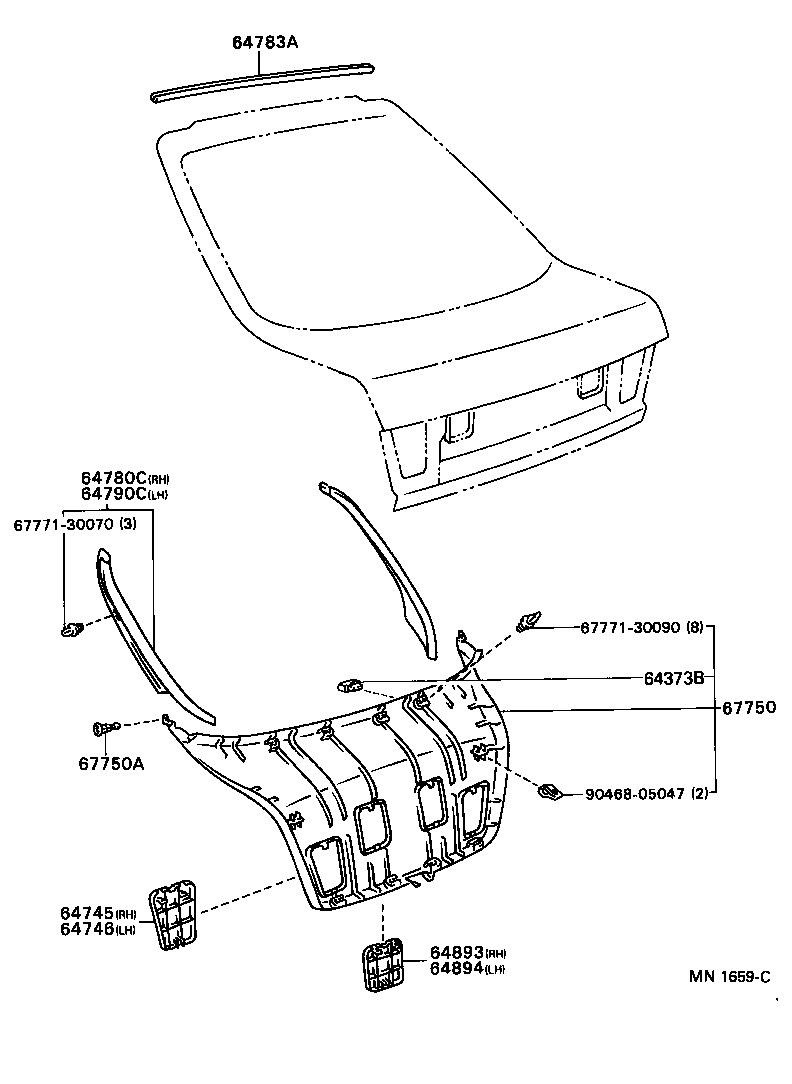 64783A

64780C(RH)
64790C(LH)

67771-30070 (3)

67771-30090 (8)

64373B

67750

67750A

90468-05047 (2)

64745(RH)
64746(LH)

64893(RH)
64894(LH)

MN 1659-C