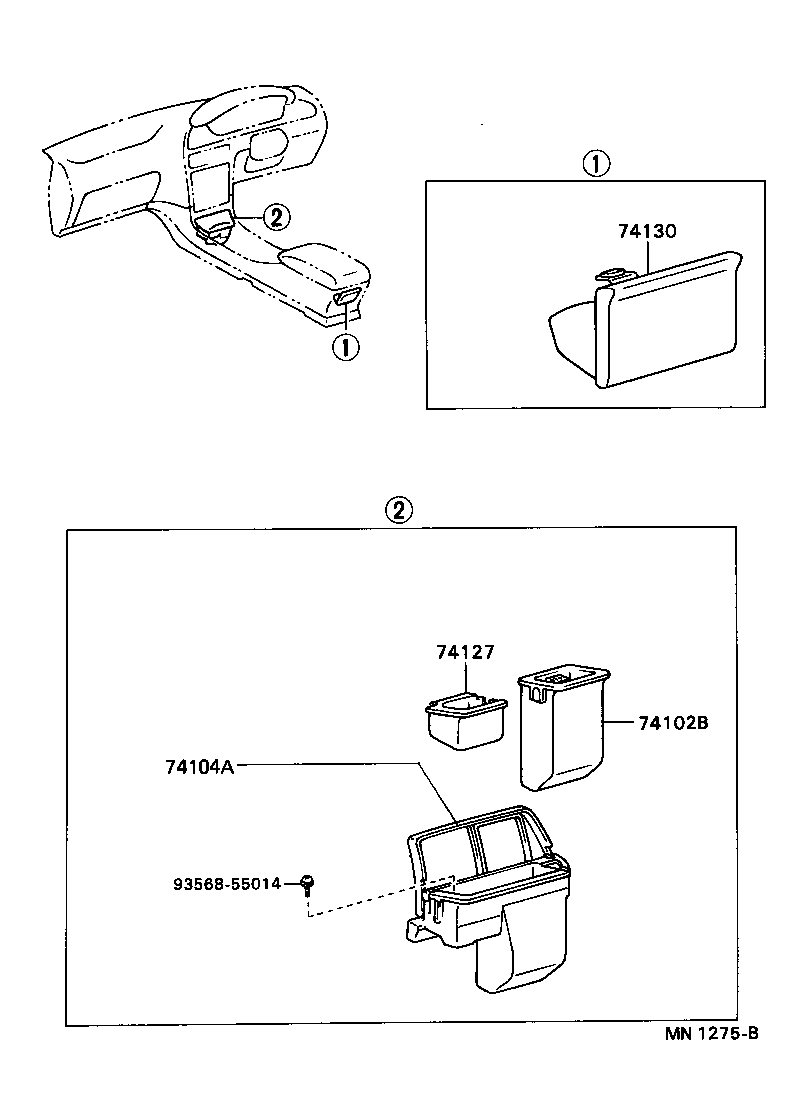 2

1

1

74130

2

74127

74102B

74104A

93568-55014

MN 1275-B