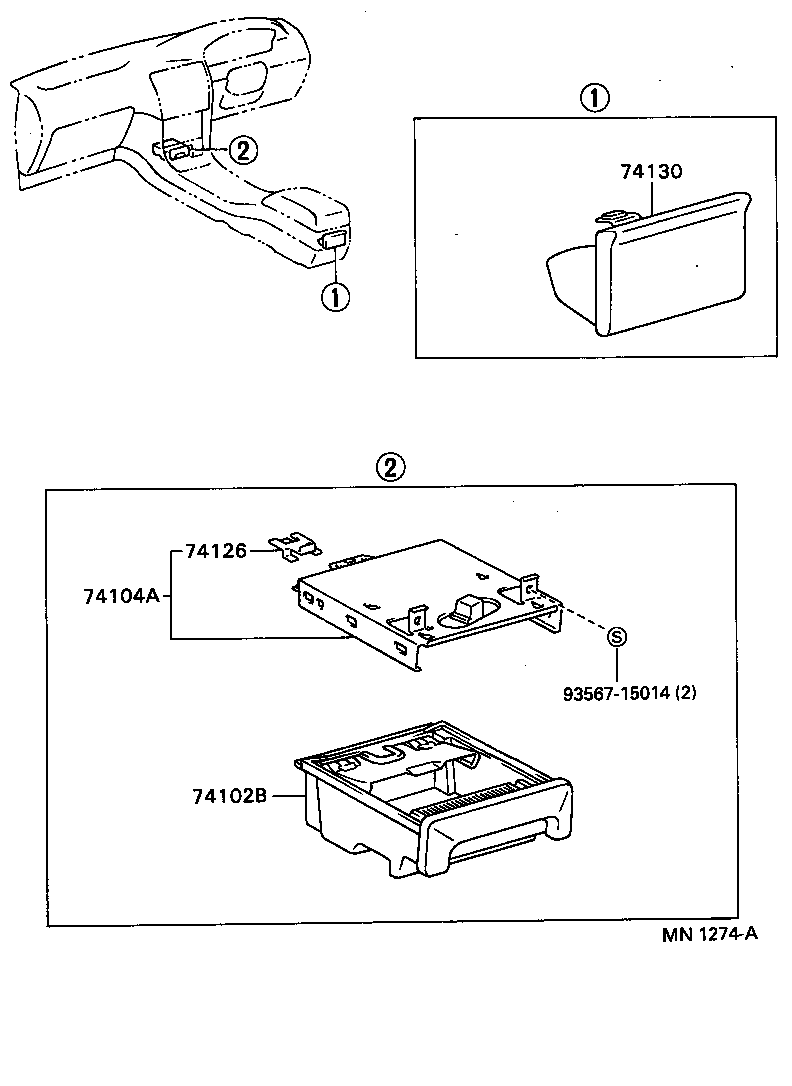 ②

①

①

74130

②

74126

74104A

S

93567-15014 (2)

74102B

MN 1274-A