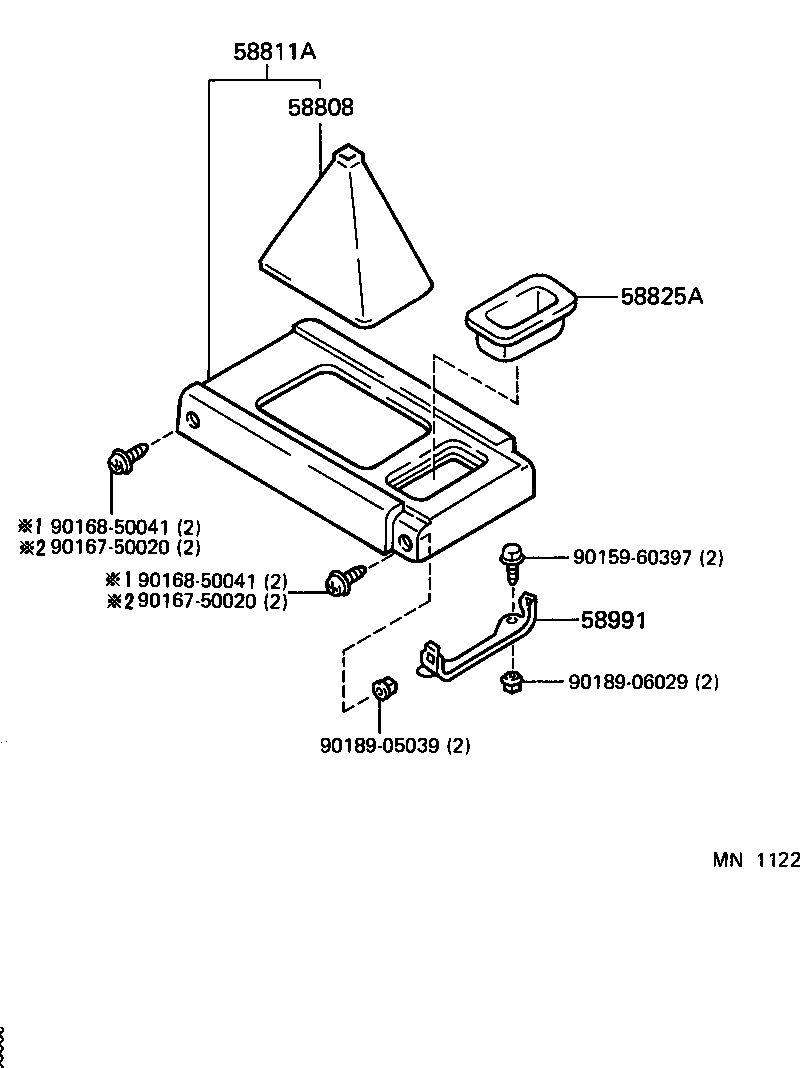 58811A

58808

58825A

※1 90168-50041 (2)
※2 90167-50020 (2)

※1 90168-50041 (2)
※2 90167-50020 (2)

90159-60397 (2)

58991

90189-06029 (2)

90189-05039 (2)

MN 1122