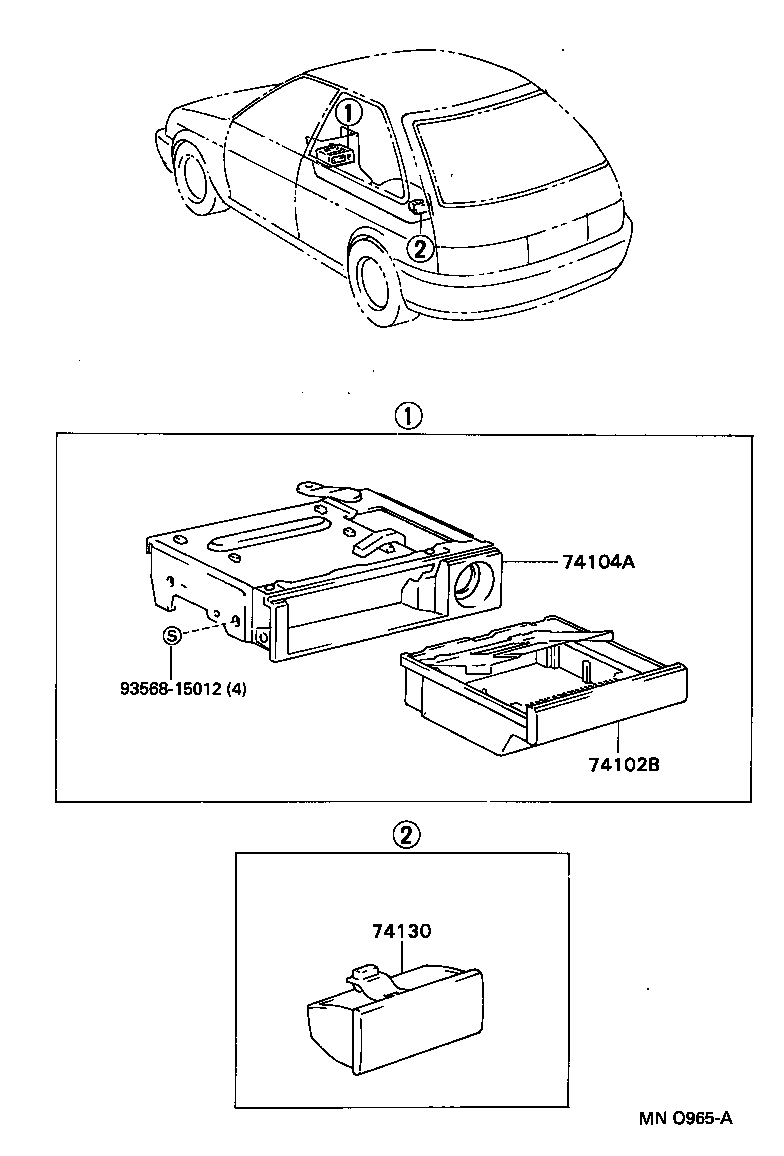 ①
②

①

74104A

S

93568-15012 (4)

74102B

②

74130

MN O965-A