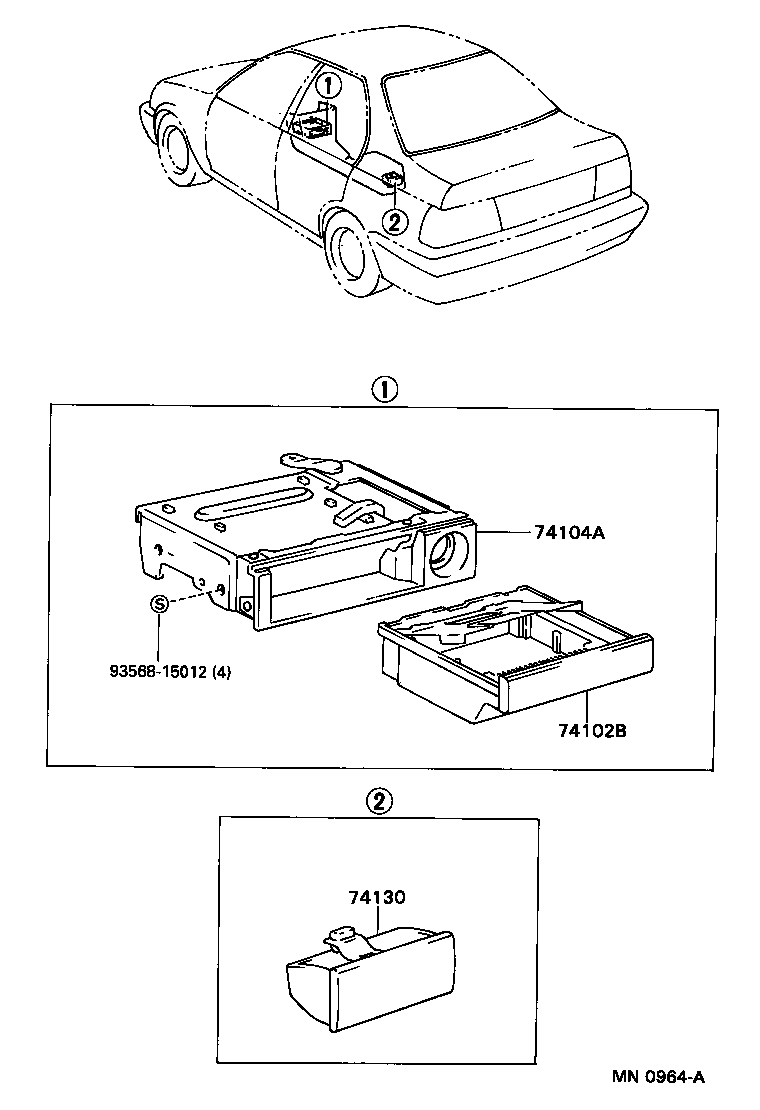 ①

②

①

74104A

S

93568-15012 (4)

74102B

②

74130

MN 0964-A