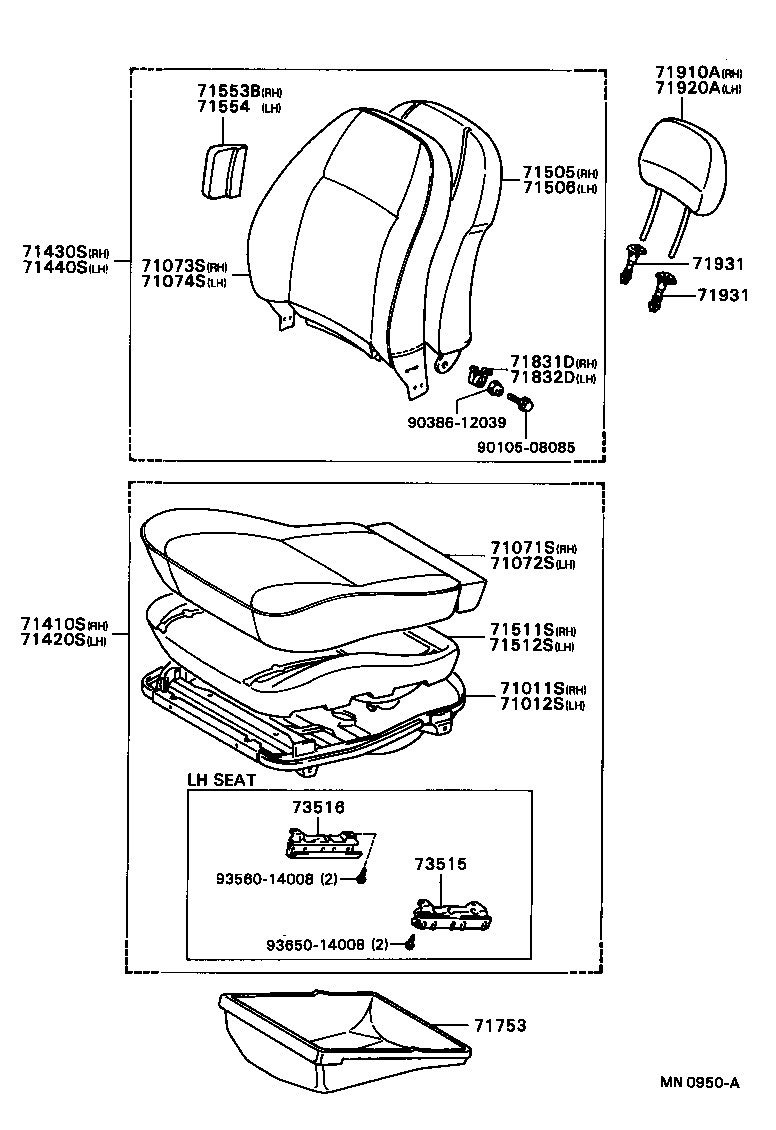 71553B(RH)
71554 (LH)

71910A(RH)
71920A(LH)

71505(RH)
71506(LH)

71430S(RH)
71440S(LH)

71073S(RH)
71074S(LH)

71931

71931

71831D(RH)
71832D(LH)

90386-12039

90105-08085

71071S(RH)
71072S(LH)

71410S(RH)
71420S(LH)

71511S(RH)
71512S(LH)

71011S(RH)
71012S(LH)

LH SEAT

73516

93560-14008 (2)

73515

93650-14008 (2)

71753

MN 0950-A