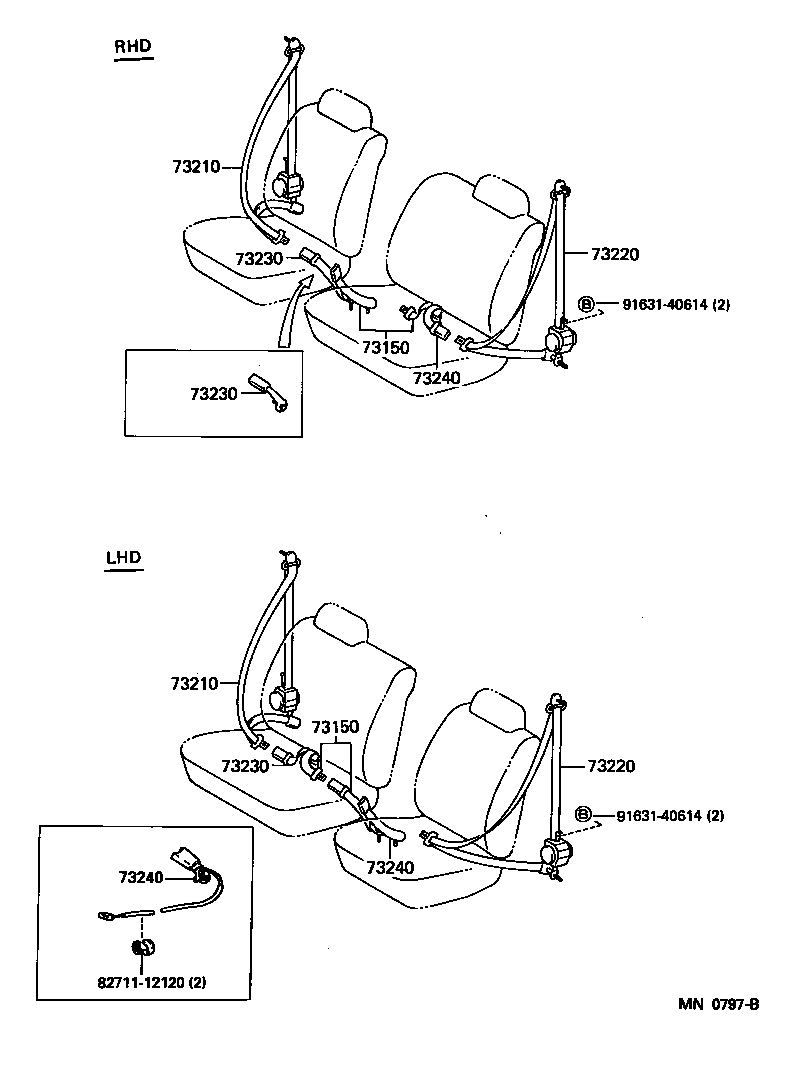 RHD

73210

73230

73220

B 91631-40614 (2)

73150

73240

73230

LHD

73210

73150

73230

73220

B 91631-40614 (2)

73240

73240

82711-12120 (2)

MN 0797-B