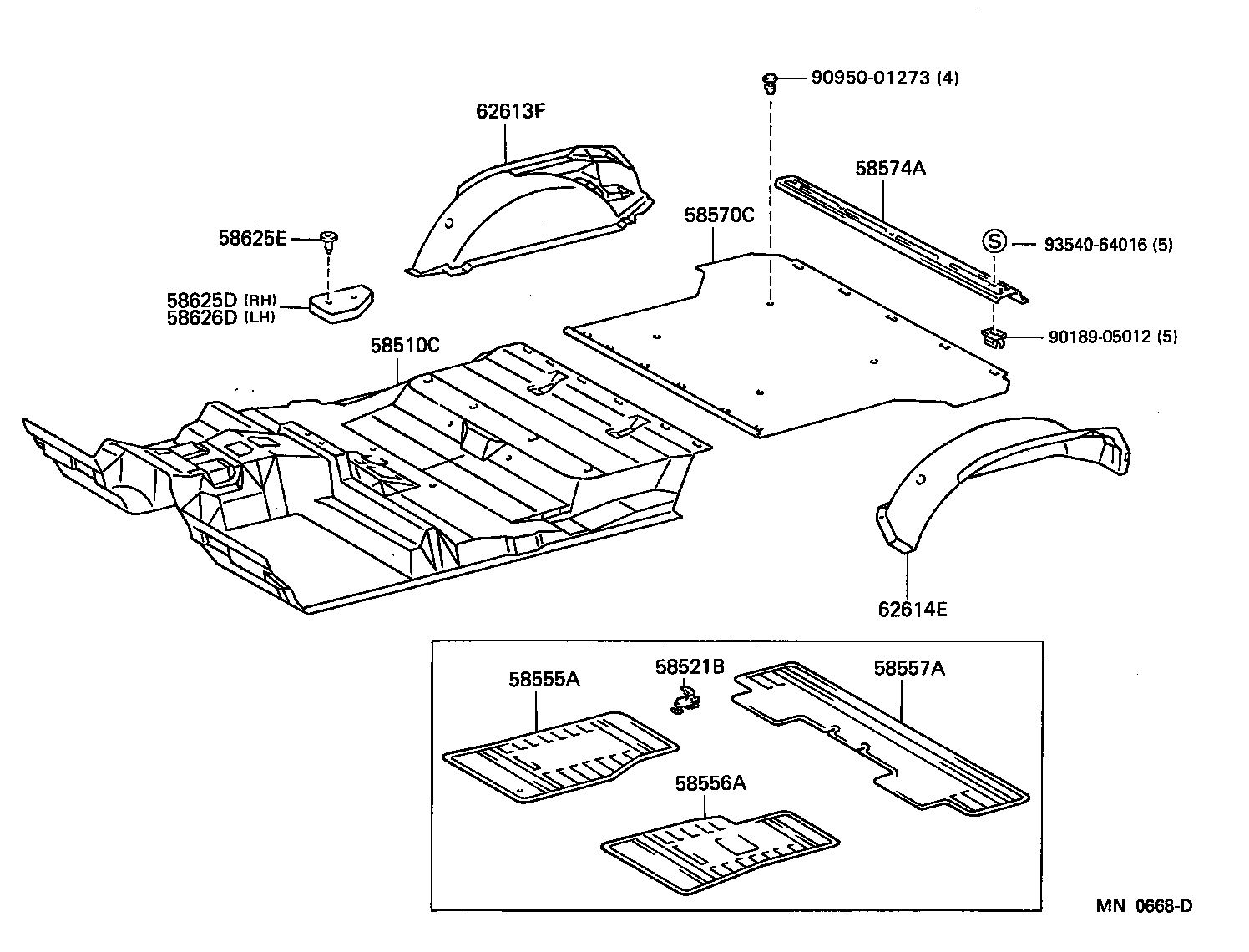 90950-01273 (4)

62613F

58574A

58570C

58625E

S 93540-64016 (5)

58625D (RH)
58626D (LH)

90189-05012 (5)

58510C

62614E

58555A

58521B

58557A

58556A

MN 0668-D