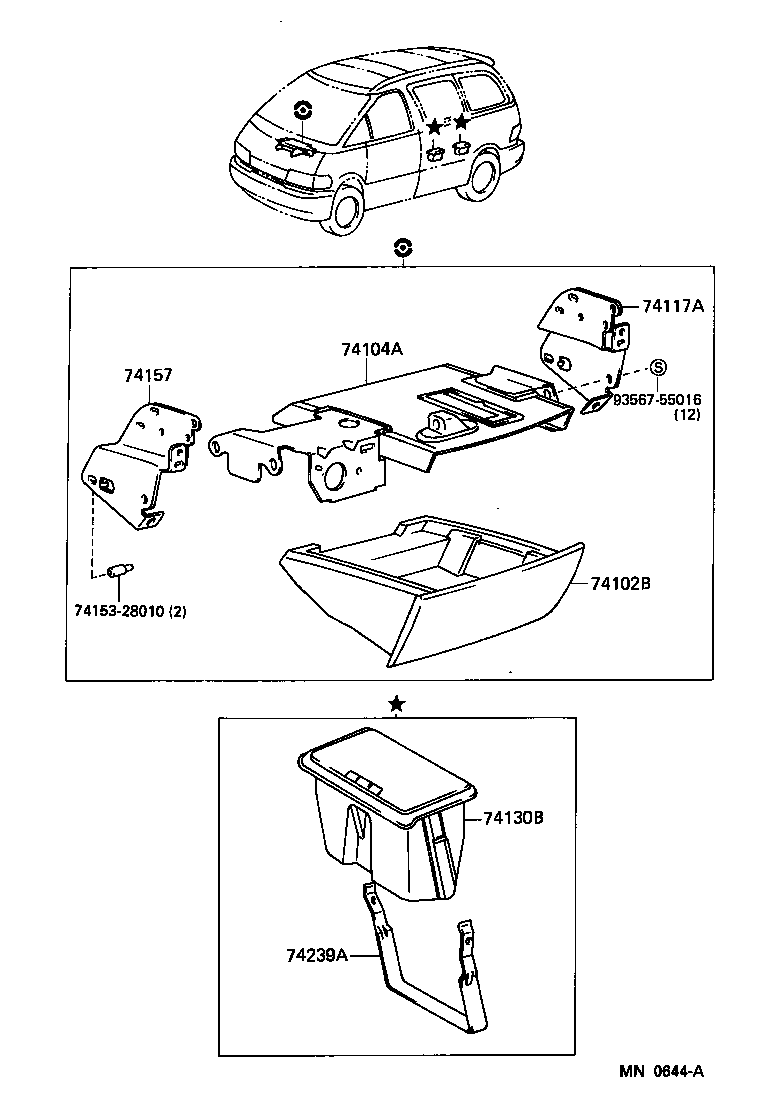 74117A

74104A

74157

S
93567-55016
(12)

74102B

74153-28010 (2)

74130B

74239A

MN 0644-A