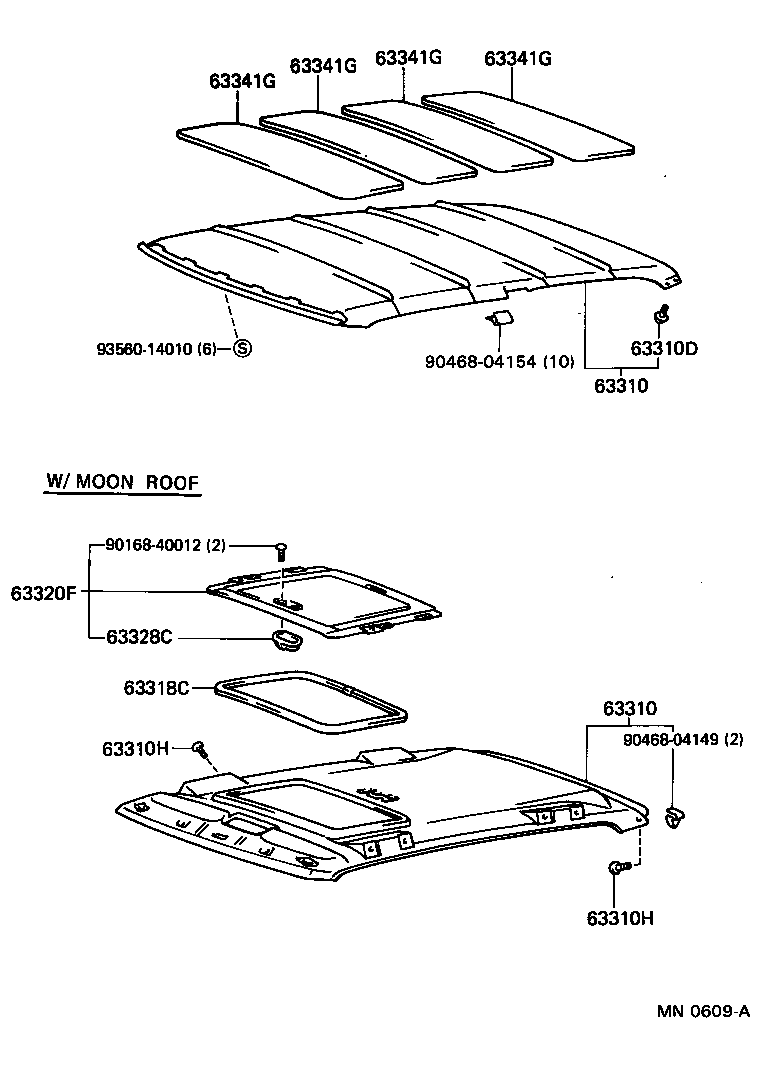 63341G
63341G
63341G
63341G

93560-14010 (6) S
90468-04154 (10)
63310D
63310

W/ MOON ROOF

90168-40012 (2)
63320F
63328C
63318C
63310H
63310
90468-04149 (2)
63310H

MN 0609-A