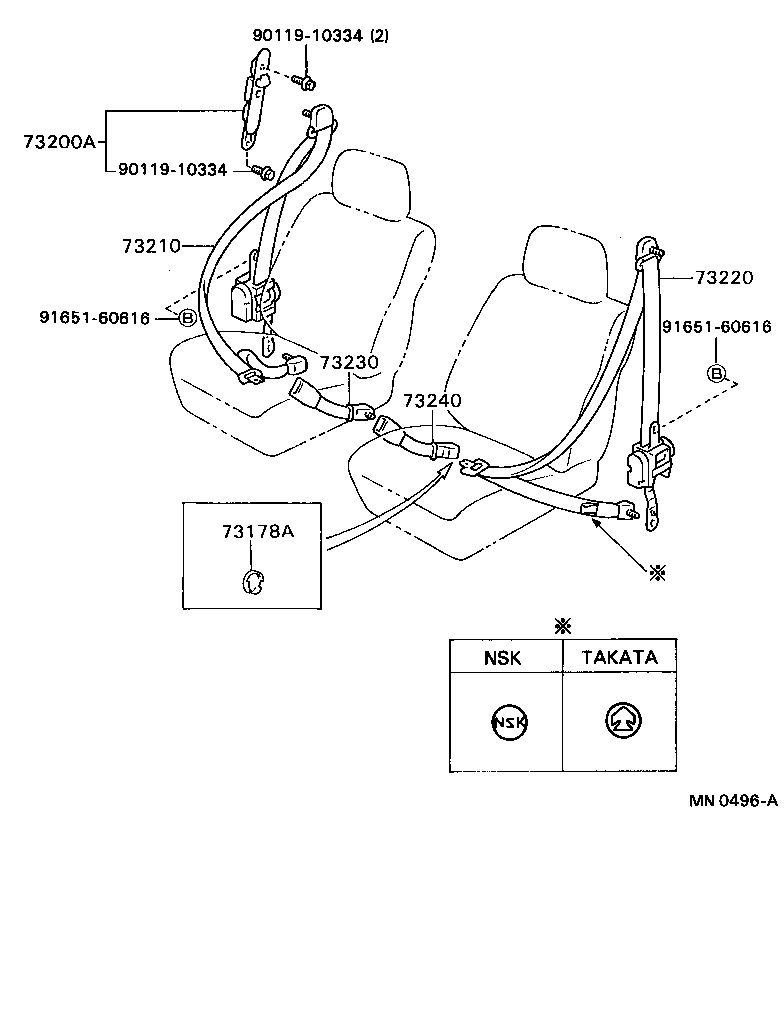 90119-10334 (2)

73200A

90119-10334

73210

91651-60616 B

73230

73240

73220

91651-60616

B

73178A

※

※

| NSK | TAKATA |
|---|---|
| NSK | |

MN 0496-A