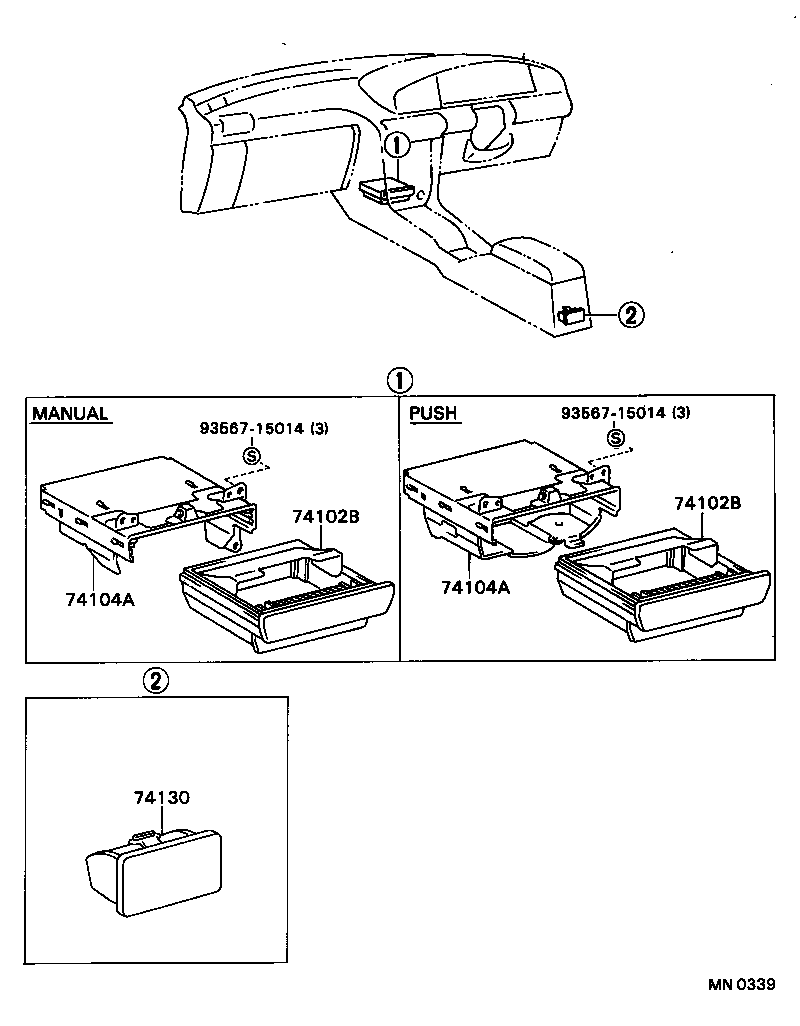 ①

②

①

MANUAL

93567-15014 (3)

S

74102B

74104A

PUSH

93567-15014 (3)

S

74102B

74104A

②

74130

MN 0339