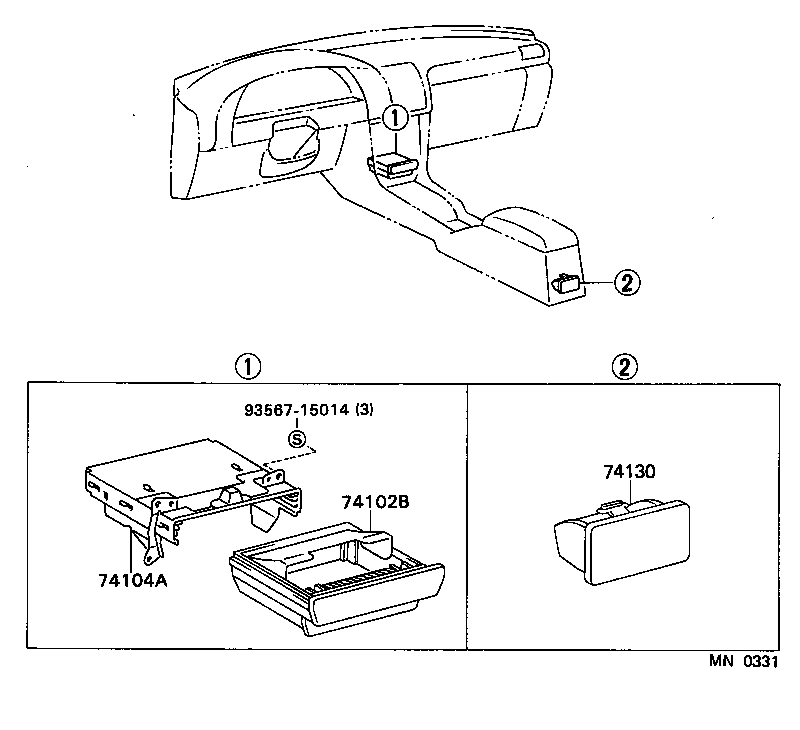 ①

②

①

②

93567-15014 (3)

S

74102B

74104A

74130

MN 0331