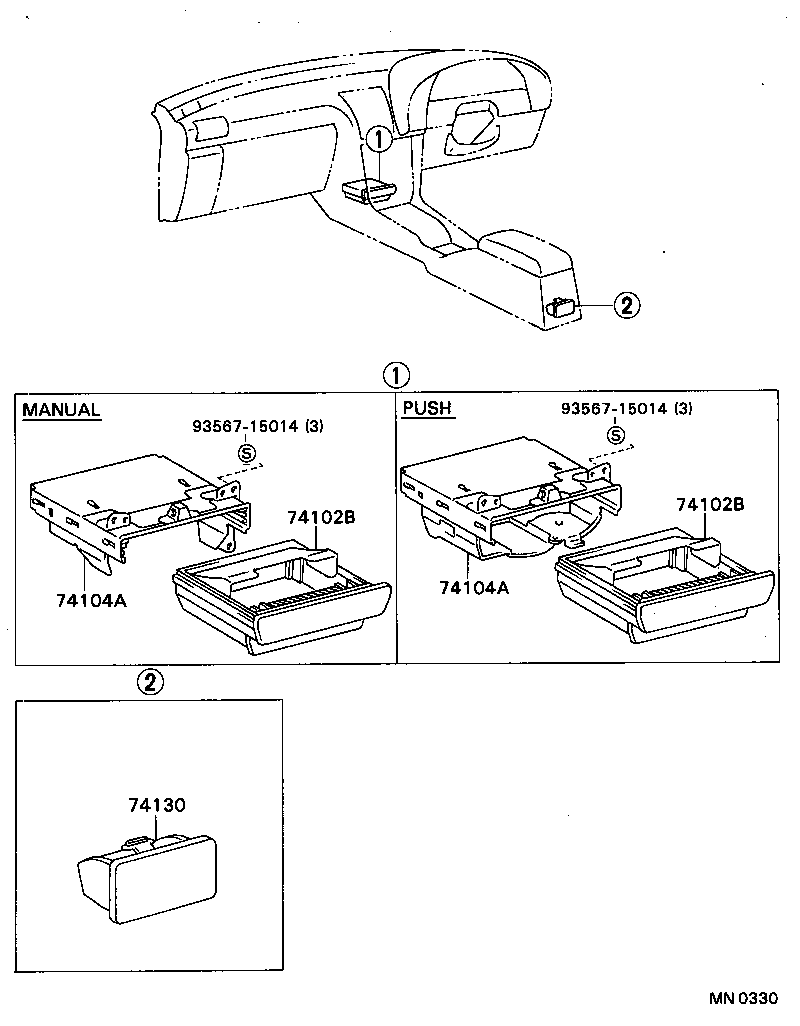 ①

②

①

MANUAL

93567-15014 (3)

S

74102B

74104A

PUSH

93567-15014 (3)

S

74102B

74104A

②

74130

MN 0330