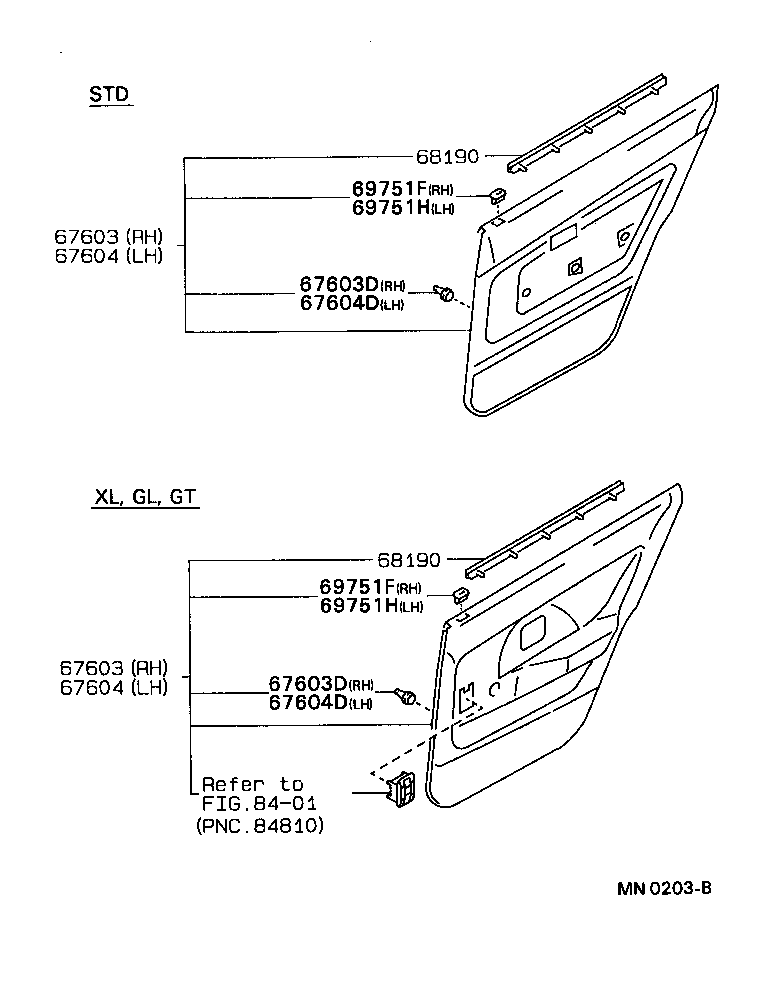 STD

68190

69751F(RH)
69751H(LH)

67603 (RH)
67604 (LH)

67603D(RH)
67604D(LH)

XL, GL, GT

68190

69751F(RH)
69751H(LH)

67603 (RH)
67604 (LH)

67603D(RH)
67604D(LH)

Refer to
FIG.84-01
(PNC.84810)

MN 0203-B