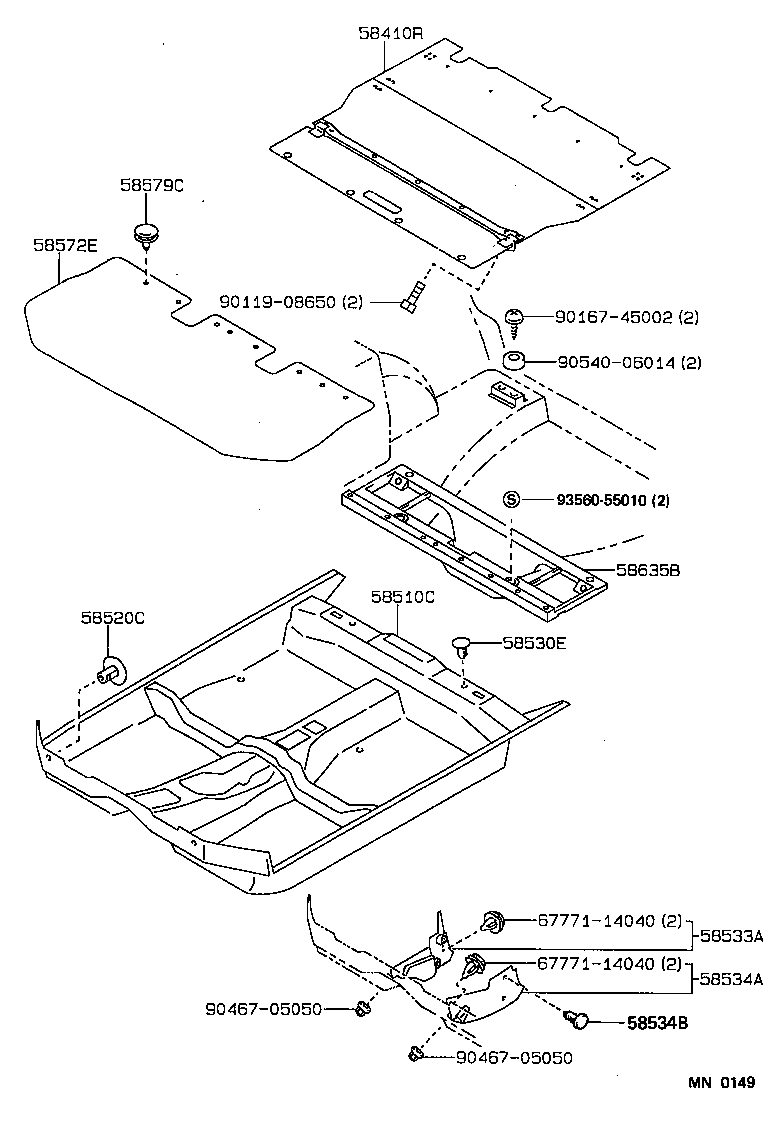 58410R

58579C

58572E

90119-08650 (2)

90167-45002 (2)

90540-06014 (2)

S 93560-55010 (2)

58635B

58520C

58510C

58530E

67771-14040 (2)

58533A

67771-14040 (2)

58534A

90467-05050

58534B

90467-05050

MN 0149