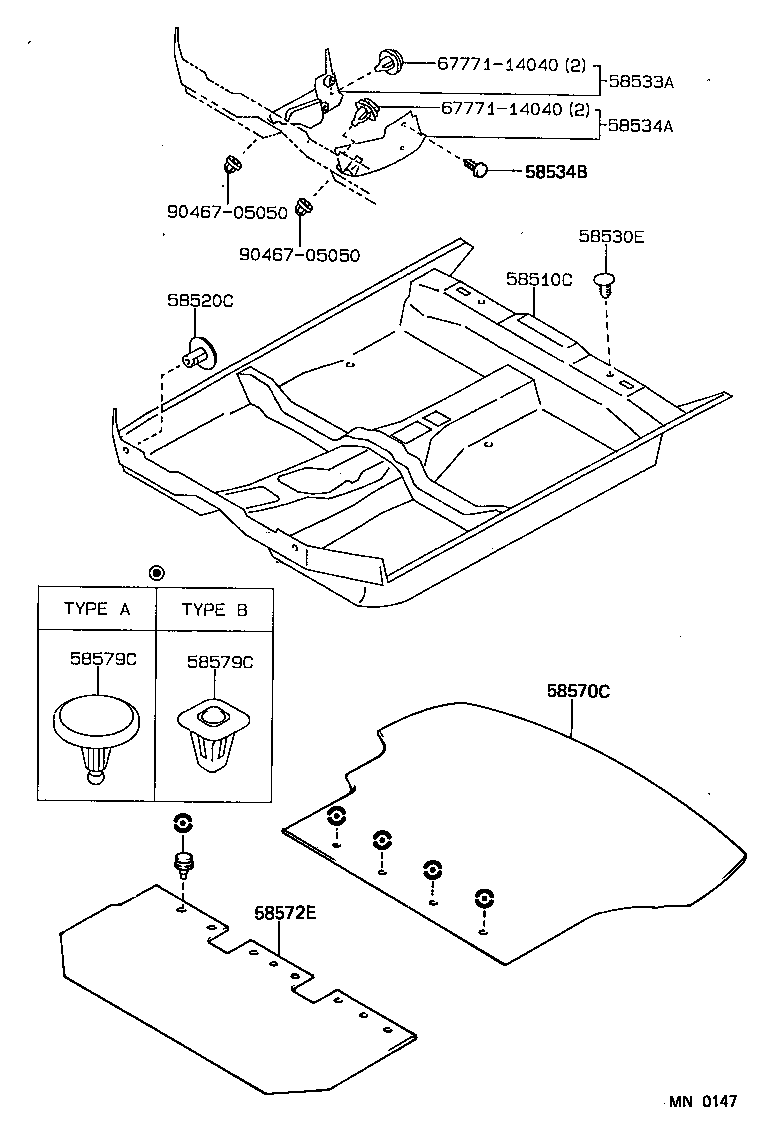 67771-14040 (2)
58533A
67771-14040 (2)
58534A
58534B
90467-05050
90467-05050
58530E
58510C
58520C

| TYPE A | TYPE B |
|---|---|
| 58579C | 58579C |

58570C
58572E
MN 0147