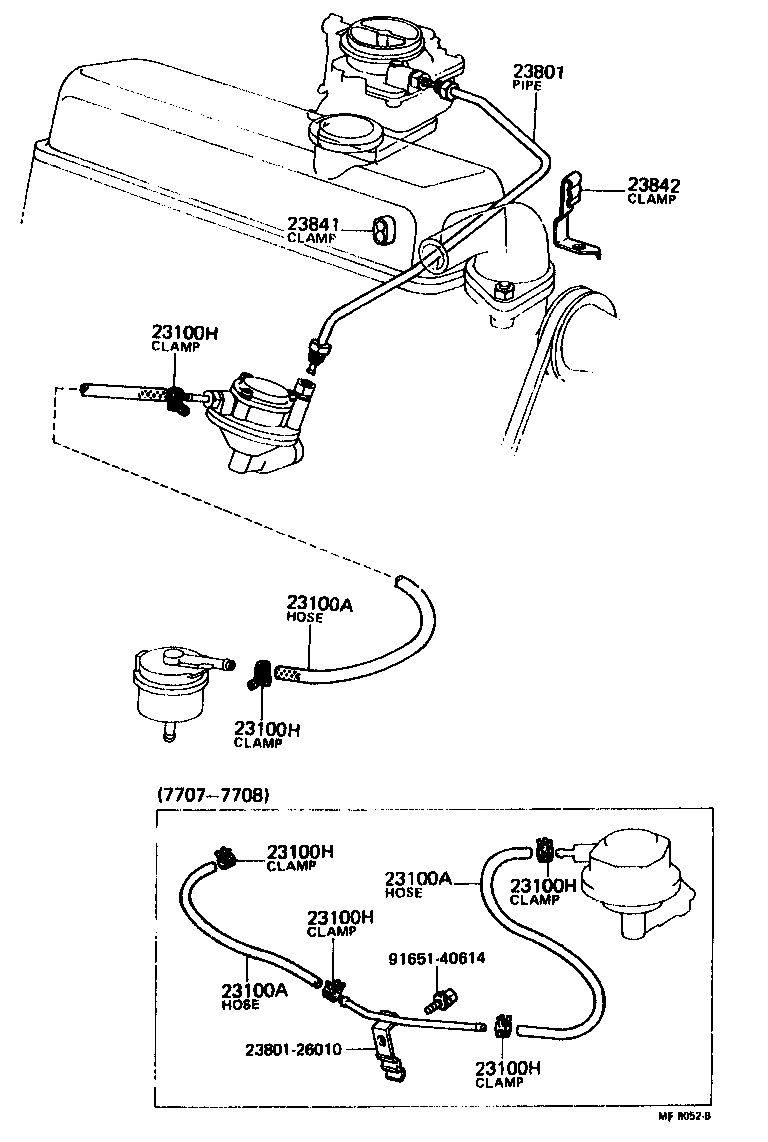 23801
PIPE

23842
CLAMP

23841
CLAMP

23100H
CLAMP

23100A
HOSE

23100H
CLAMP

(7707–7708)

23100H
CLAMP

23100A
HOSE

23100H
CLAMP

23100H
CLAMP

91651-40614

23100A
HOSE

23801-26010

23100H
CLAMP

MF R052-B