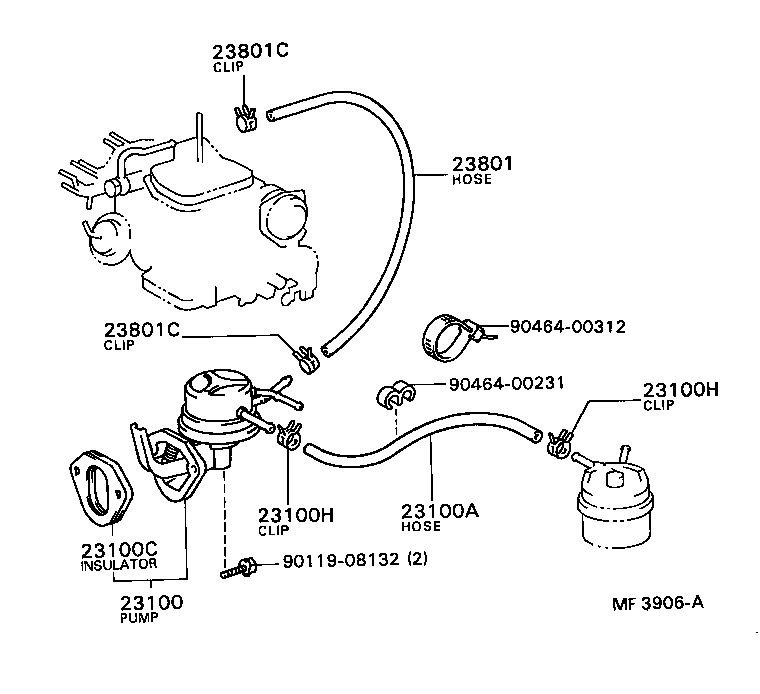 23801C
CLIP

23801
HOSE

23801C
CLIP

90464-00312

90464-00231

23100H
CLIP

23100H
CLIP

23100A
HOSE

23100C
INSULATOR

90119-08132 (2)

23100
PUMP

MF 3906-A