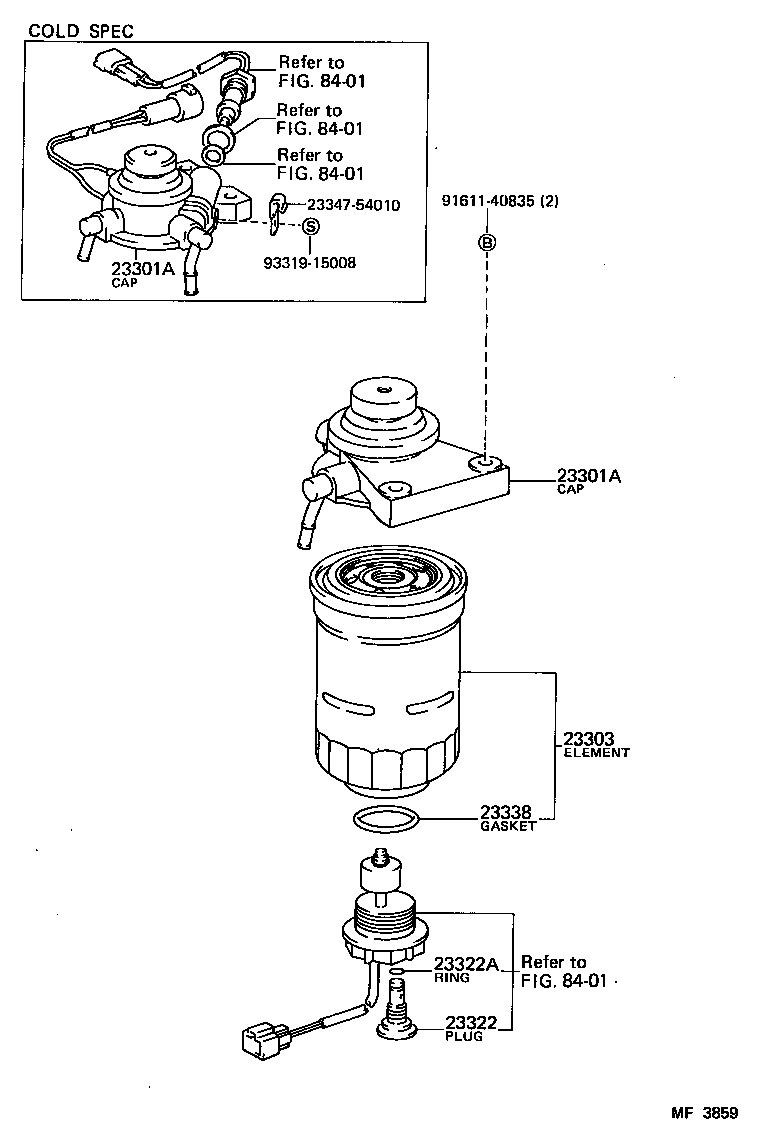 COLD SPEC

Refer to
FIG. 84-01

Refer to
FIG. 84-01

Refer to
FIG. 84-01

23347-54010

S

93319-15008

23301A
CAP

91611-40835 (2)

B

23301A
CAP

23303
ELEMENT

23338
GASKET

23322A
RING

Refer to
FIG. 84-01

23322
PLUG

MF 3859