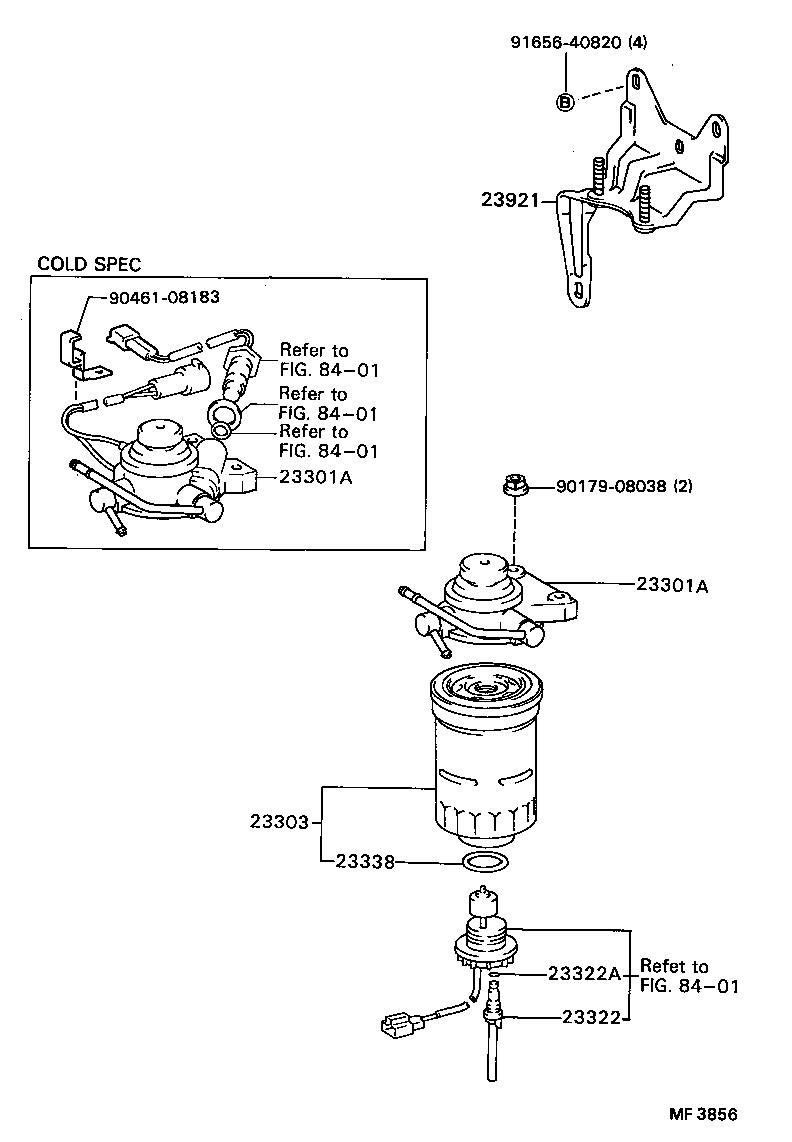 91656-40820 (4)

B

23921

COLD SPEC

90461-08183

Refer to FIG. 84-01

Refer to FIG. 84-01

Refer to FIG. 84-01

23301A

90179-08038 (2)

23301A

23303

23338

23322A

Refet to FIG. 84-01

23322

MF 3856