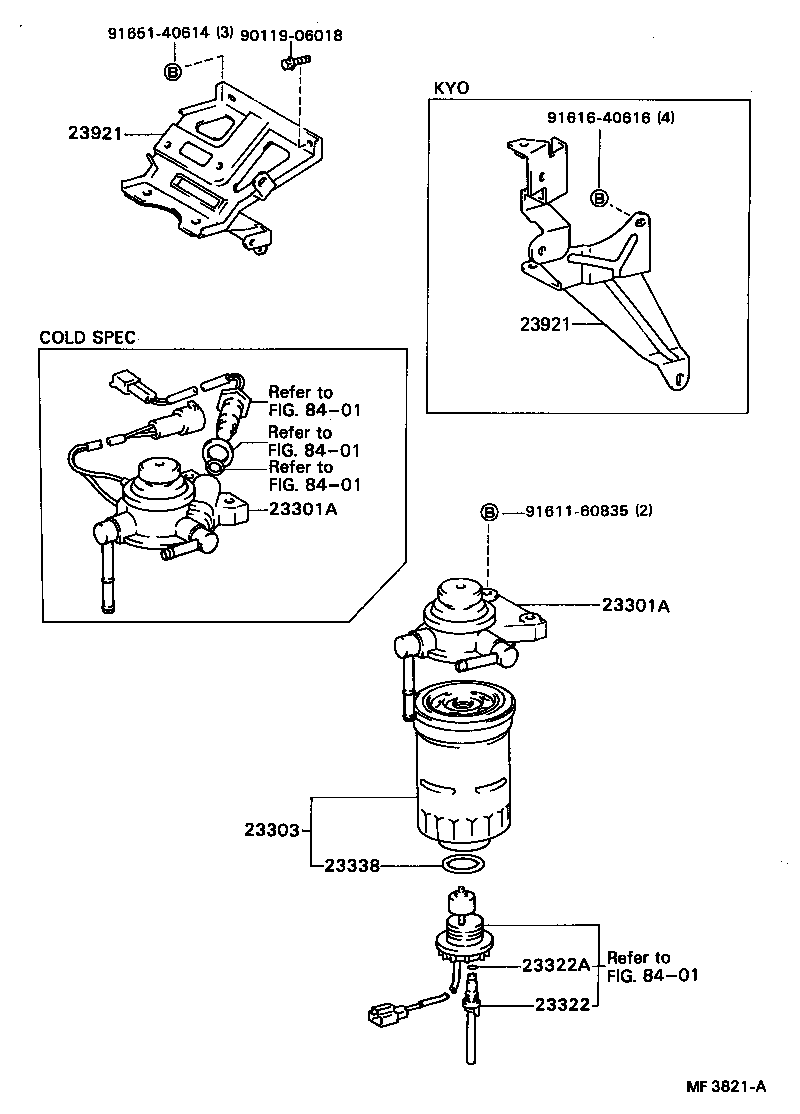 91651-40614 (3) 90119-06018

B

23921

KYO

91616-40616 (4)

B

23921

COLD SPEC

Refer to FIG. 84-01

Refer to FIG. 84-01

Refer to FIG. 84-01

23301A

B 91611-60835 (2)

23301A

23303

23338

23322A

23322

Refer to FIG. 84-01

MF 3821-A