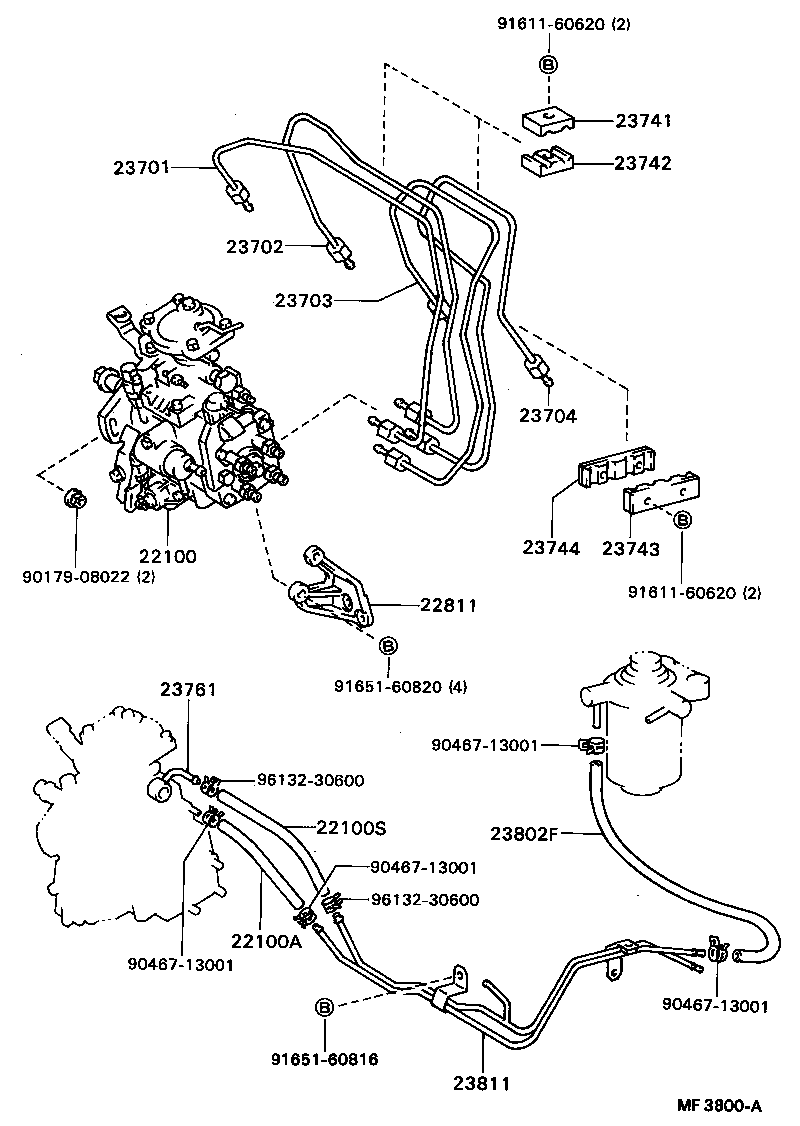 91611-60620 (2)

B

23741

23742

23701

23702

23703

23704

23744

23743

B

91611-60620 (2)

22100

90179-08022 (2)

22811

B

91651-60820 (4)

23761

96132-30600

22100S

90467-13001

96132-30600

22100A

90467-13001

90467-13001

23802F

90467-13001

B

91651-60816

23811

MF 3800-A