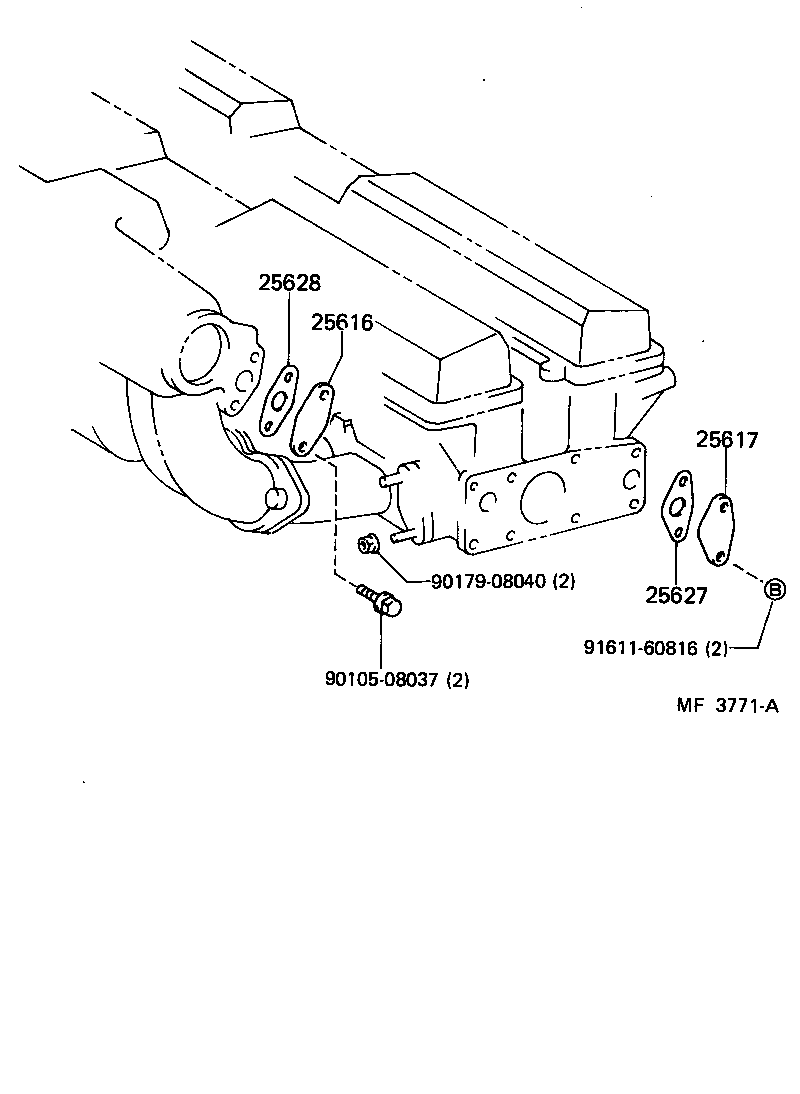 25628
25616
25617
90179-08040 (2)
25627
B
91611-60816 (2)
90105-08037 (2)
MF 3771-A