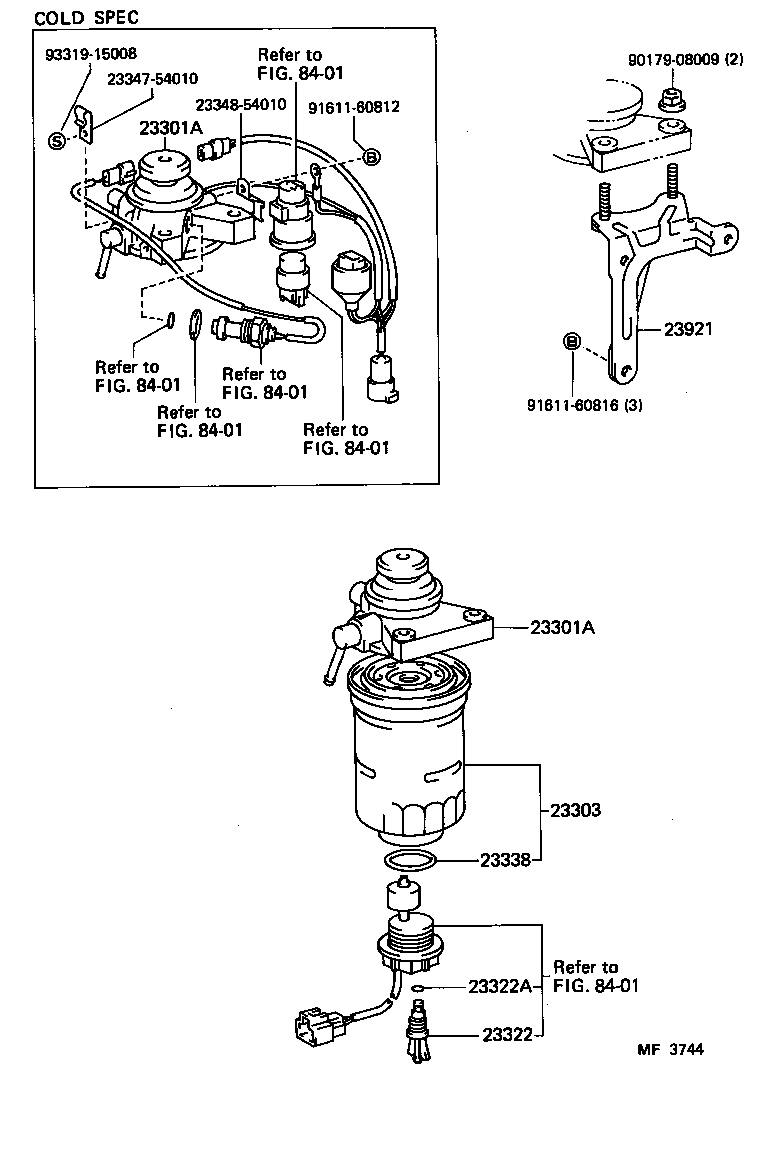 COLD SPEC

93319-15008
23347-54010
Refer to FIG. 84-01
23348-54010
91611-60812
23301A
S
B
Refer to FIG. 84-01
Refer to FIG. 84-01
Refer to FIG. 84-01
Refer to FIG. 84-01

90179-08009 (2)
23921
B
91611-60816 (3)

23301A
23303
23338
Refer to FIG. 84-01
23322A
23322

MF 3744