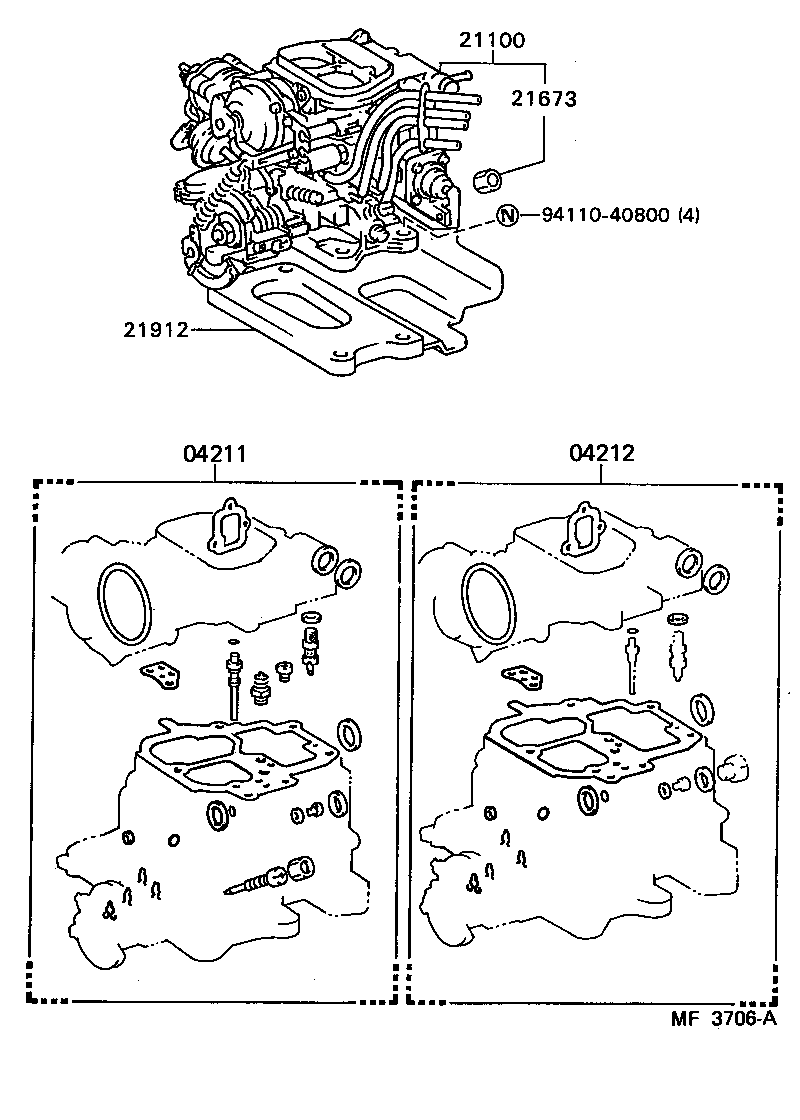 21100
21673
N 94110-40800 (4)
21912
04211
04212
MF 3706-A