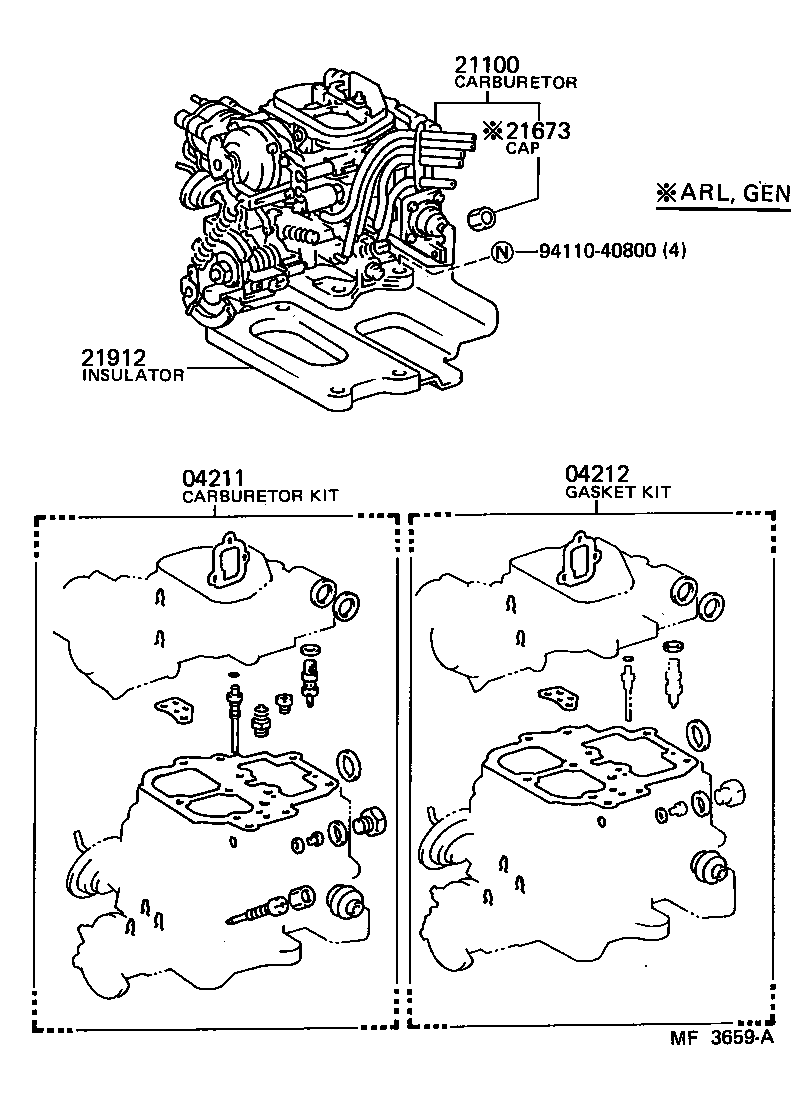 21100
CARBURETOR

※21673
CAP

※ARL, GEN

Ⓝ—94110-40800 (4)

21912
INSULATOR

04211
CARBURETOR KIT

04212
GASKET KIT

MF 3659-A