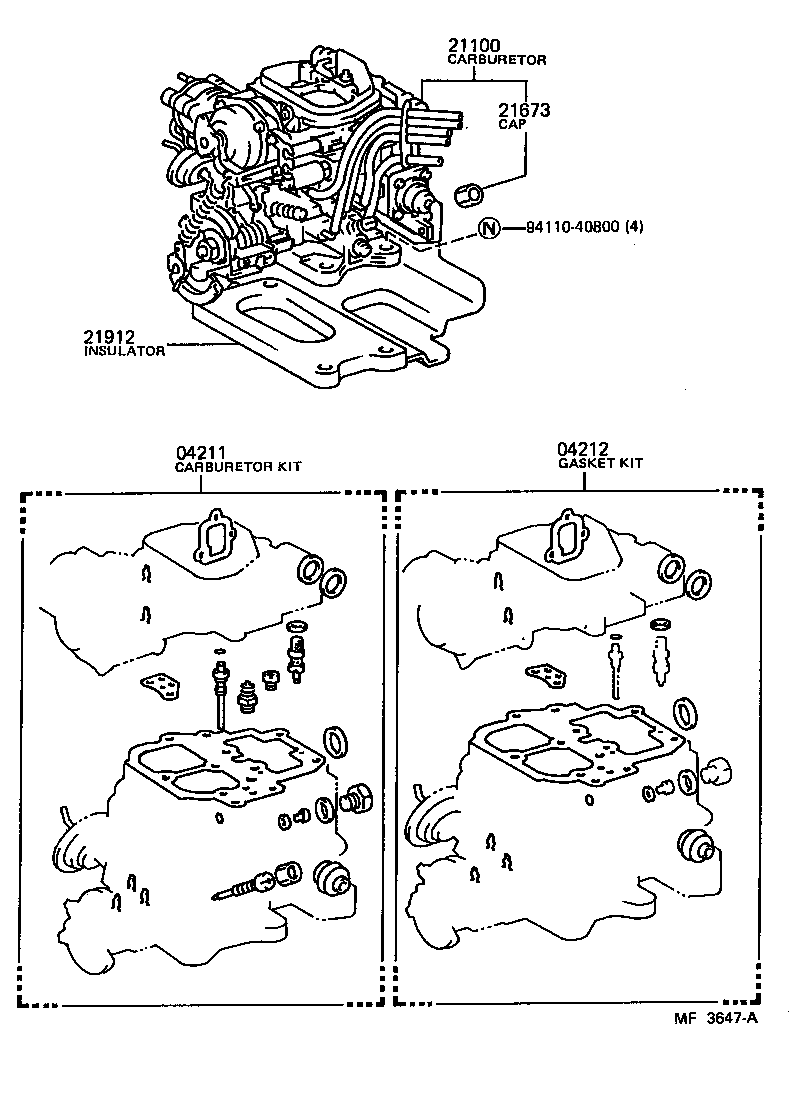 21100
CARBURETOR

21673
CAP

N 94110-40800 (4)

21912
INSULATOR

04211
CARBURETOR KIT

04212
GASKET KIT

MF 3647-A