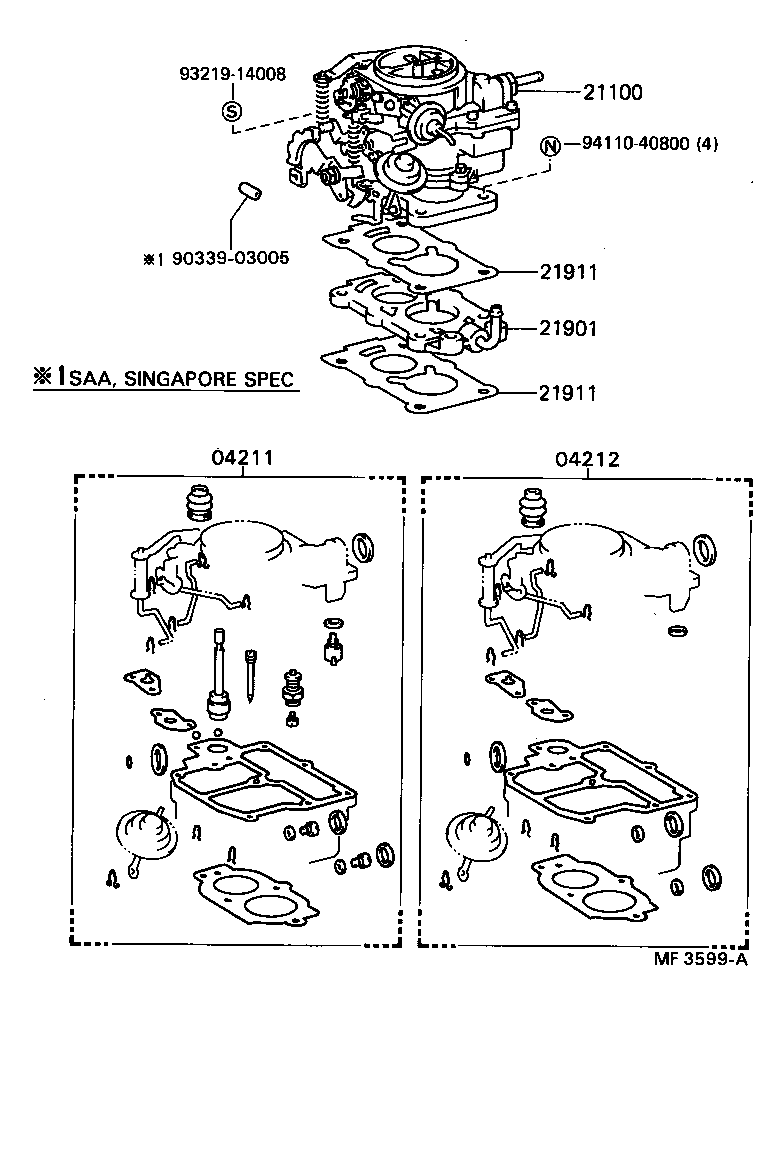 93219-14008
S
21100
N
94110-40800 (4)
※1 90339-03005
21911
21901
※1SAA, SINGAPORE SPEC
21911
04211
04212
MF 3599-A