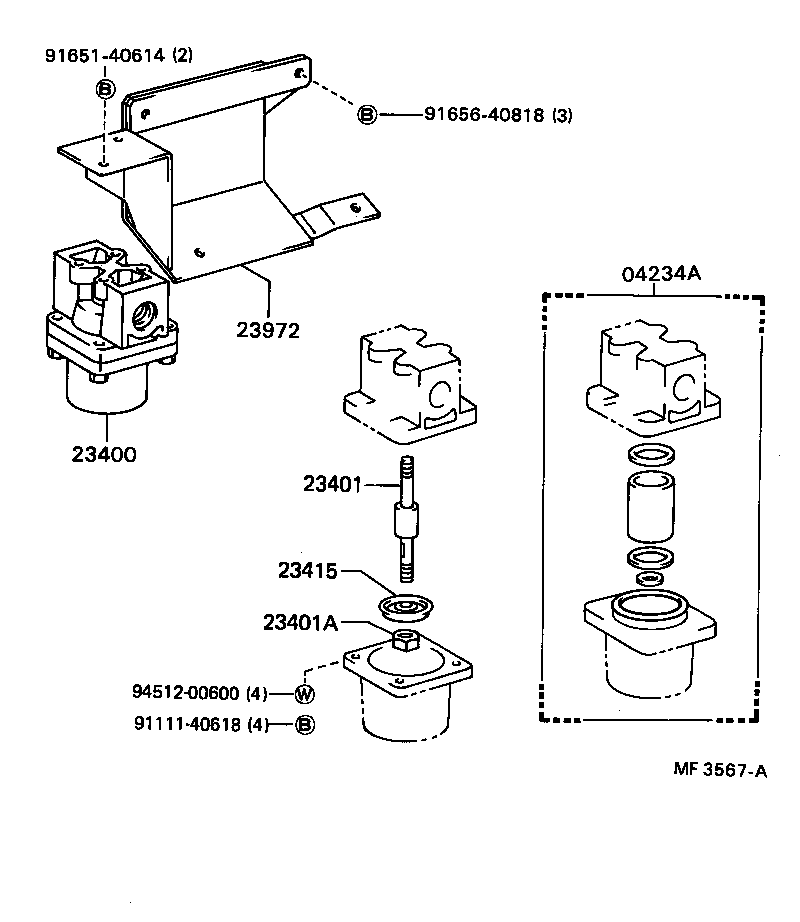 91651-40614 (2)
B
B
91656-40818 (3)
23972
04234A
23400
23401
23415
23401A
94512-00600 (4)
W
91111-40618 (4)
B
MF 3567-A