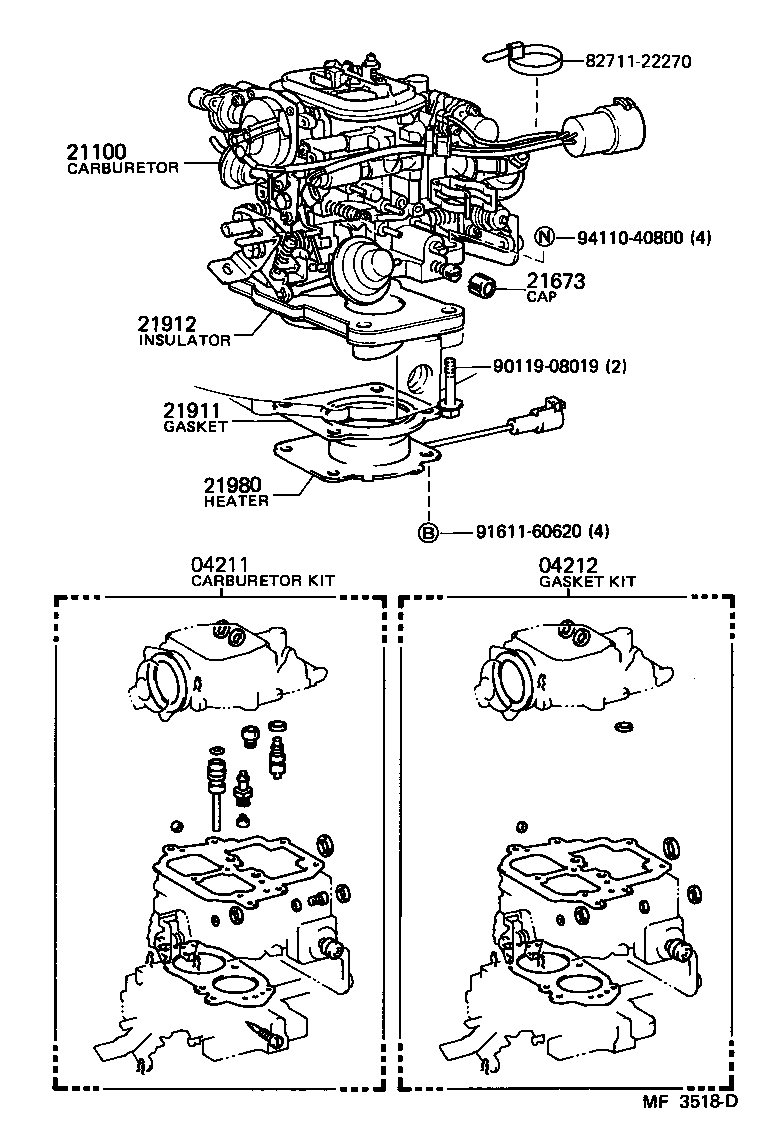 82711-22270

21100
CARBURETOR

N 94110-40800 (4)

21673
CAP

21912
INSULATOR

90119-08019 (2)

21911
GASKET

21980
HEATER

B 91611-60620 (4)

04211
CARBURETOR KIT

04212
GASKET KIT

MF 3518-D