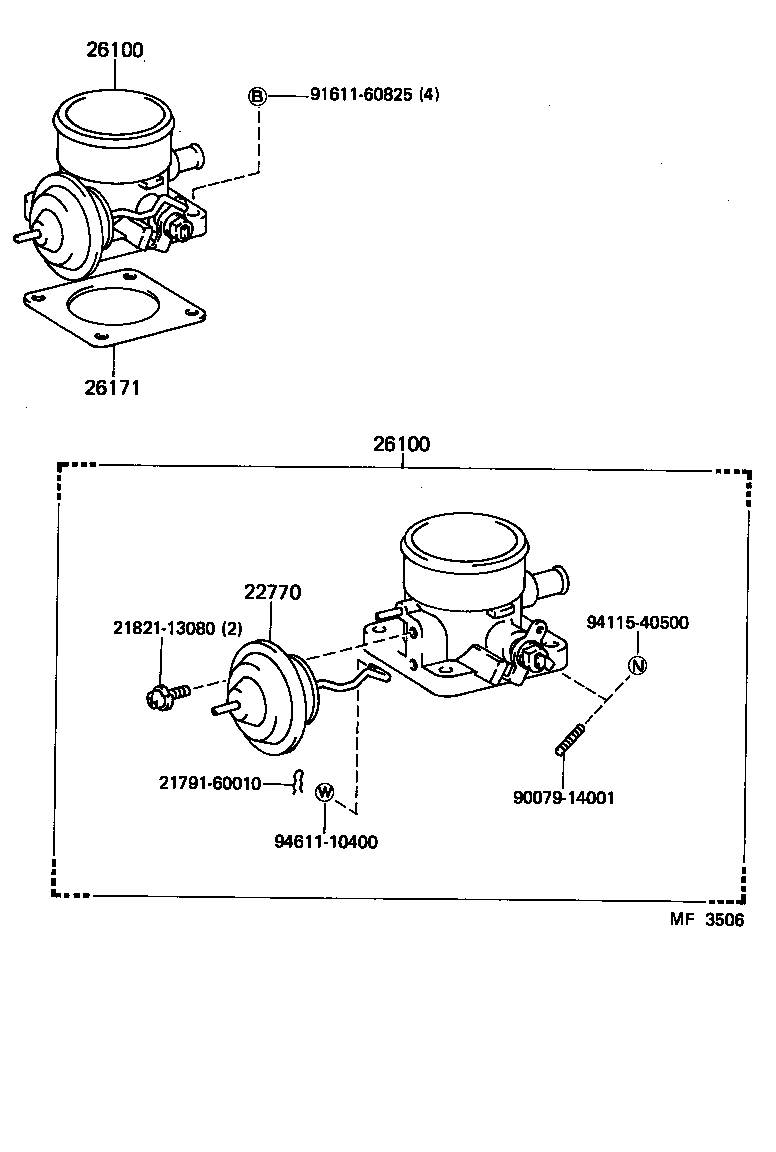 26100

B 91611-60825 (4)

26171

26100

22770

21821-13080 (2)

94115-40500

N

21791-60010

W

94611-10400

90079-14001

MF 3506