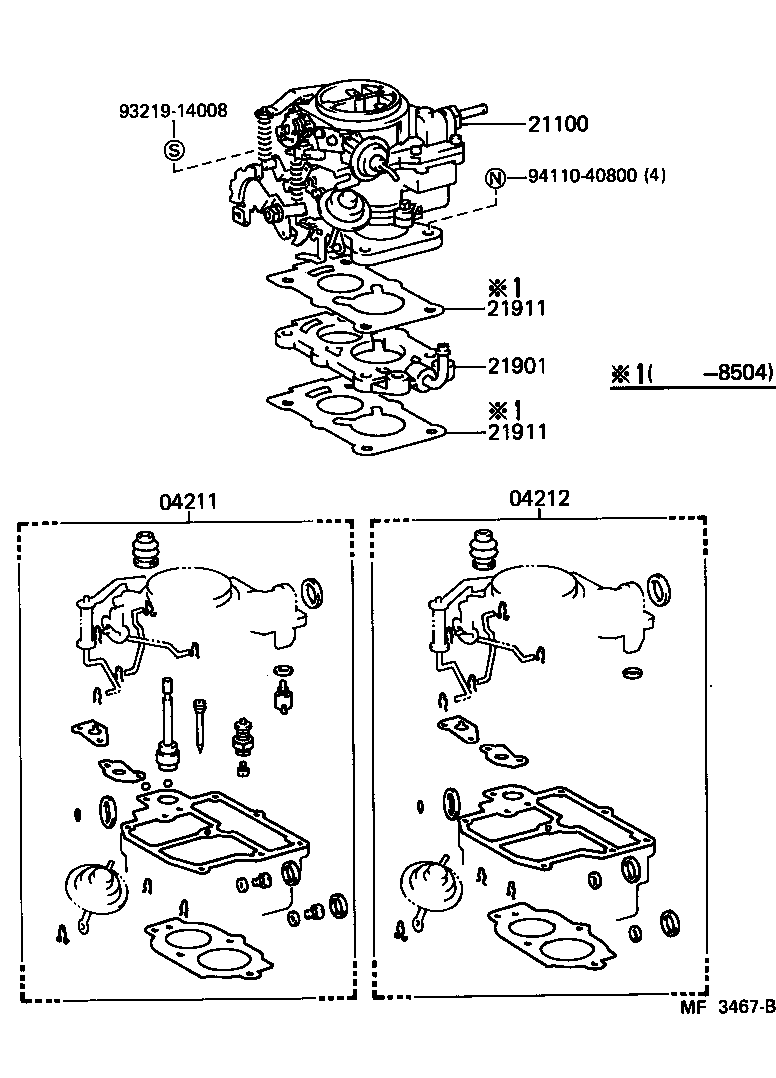 93219-14008
S
21100
N
94110-40800 (4)
※1
21911
21901
※1(　　　-8504)
※1
21911
04211
04212
MF 3467-B