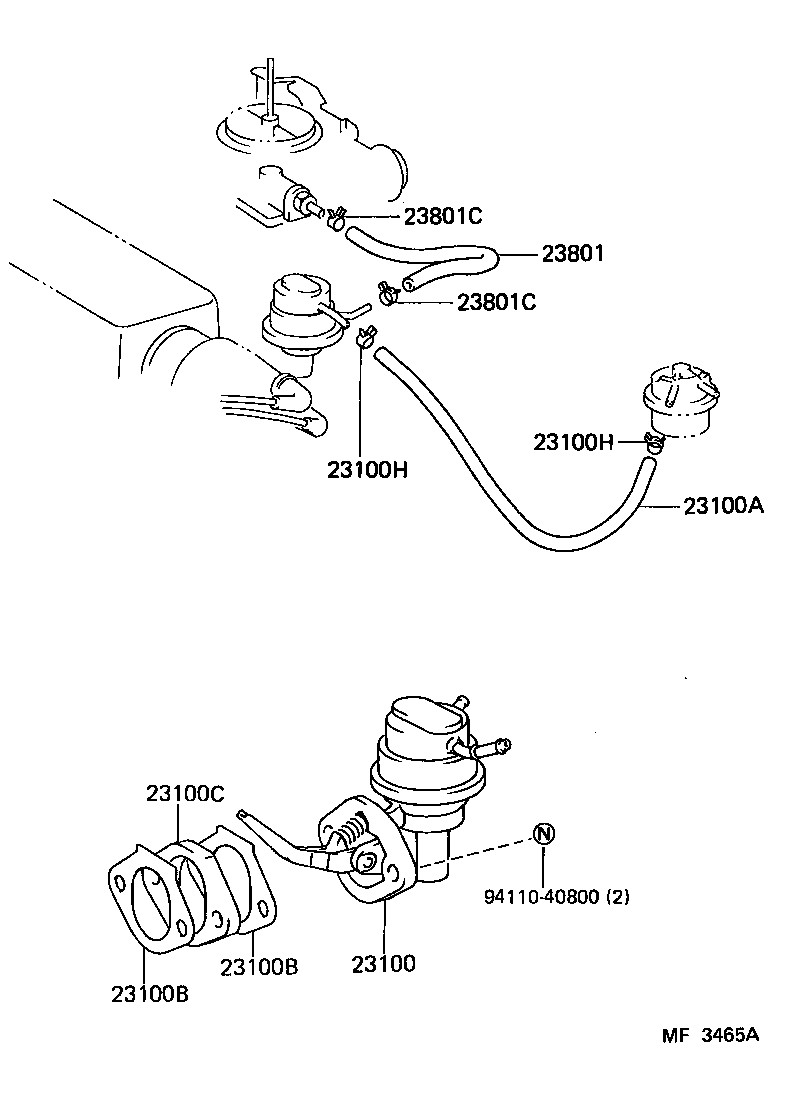 23801C
23801
23801C
23100H
23100H
23100A
23100C
N
94110-40800 (2)
23100B
23100
23100B
MF 3465A