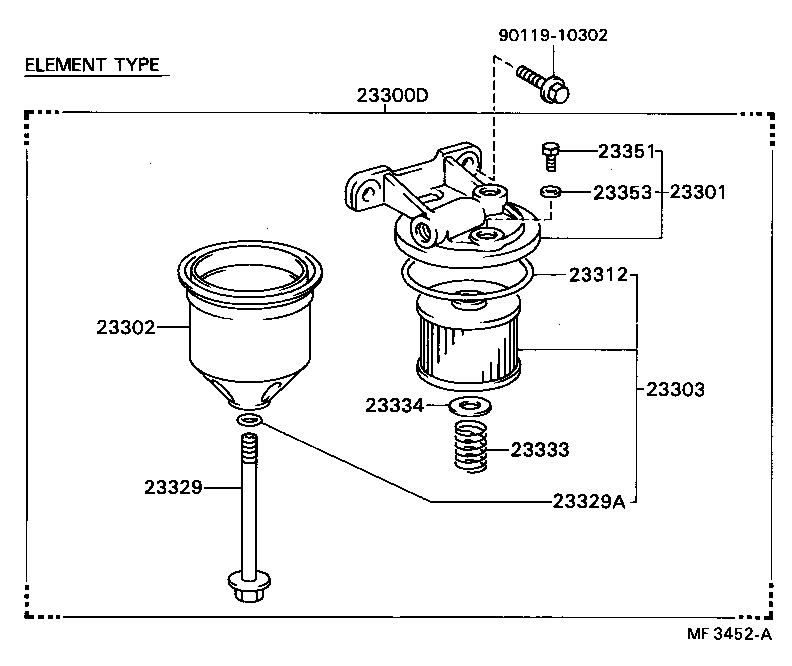 ELEMENT TYPE

90119-10302

23300D

23351

23353

23301

23312

23302

23303

23334

23333

23329

23329A

MF 3452-A