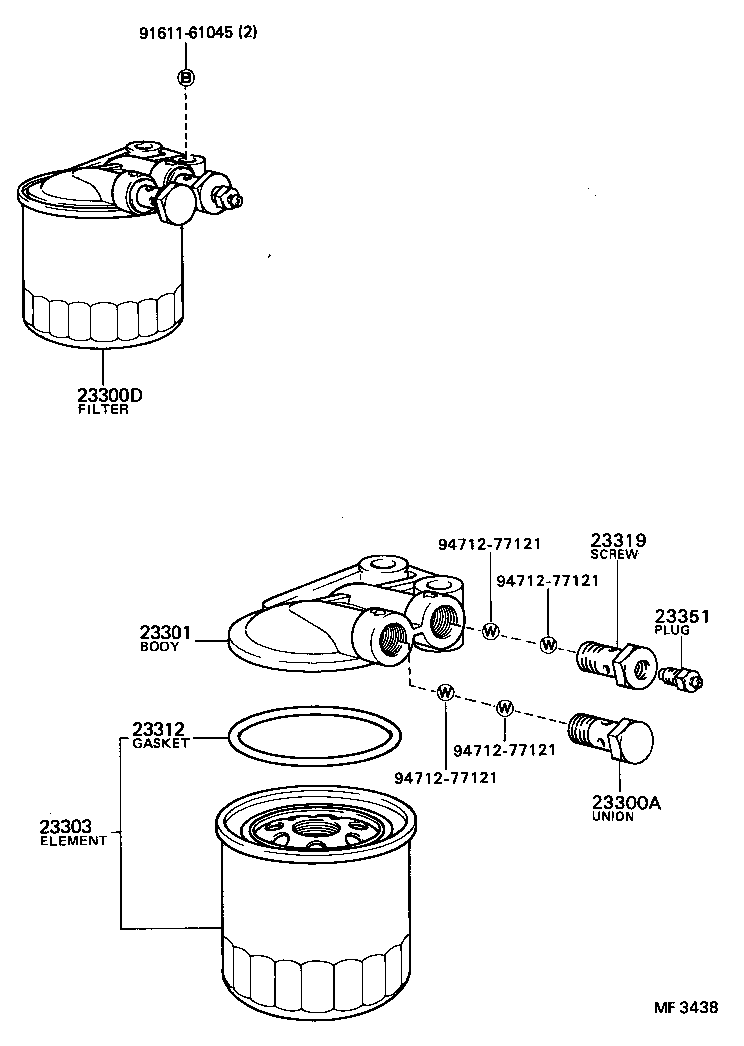 91611-61045 (2)

B

23300D
FILTER

94712-77121

23319
SCREW

94712-77121

23351
PLUG

23301
BODY

W

W

W

W

23312
GASKET

94712-77121

94712-77121

23300A
UNION

23303
ELEMENT

MF 3438