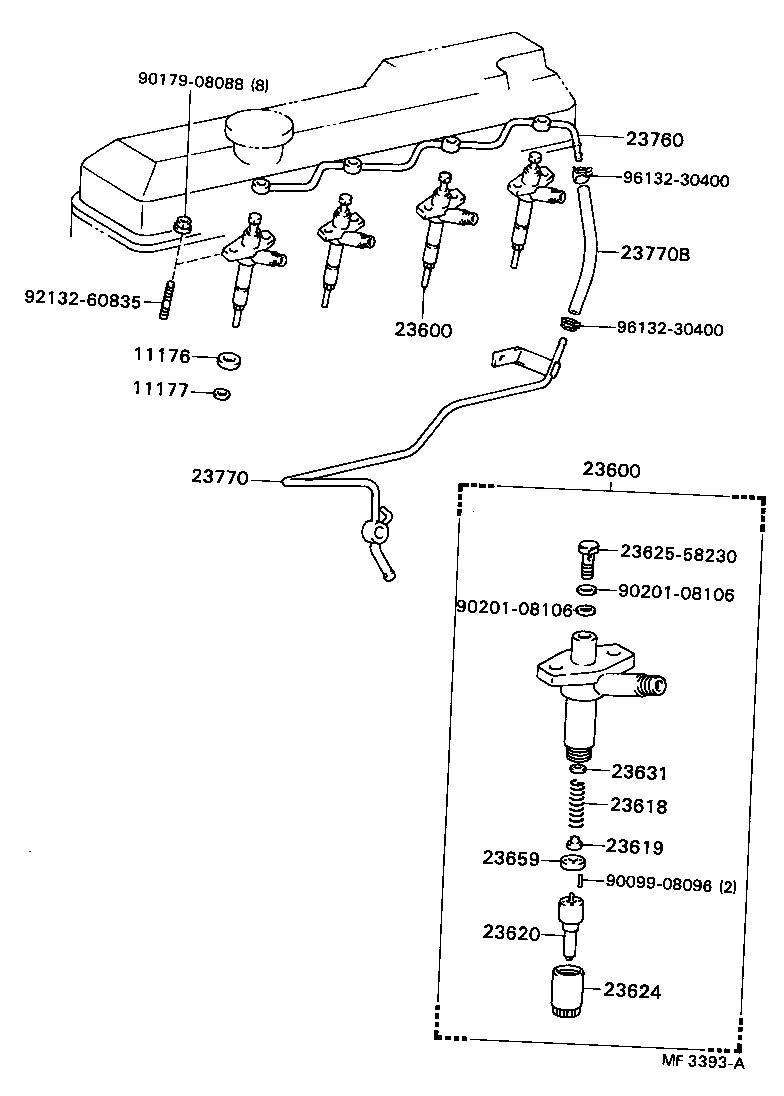 90179-08088 (8)

23760

96132-30400

23770B

92132-60835

23600

96132-30400

11176

11177

23770

23600

23625-58230

90201-08106

90201-08106

23631

23618

23619

23659

90099-08096 (2)

23620

23624

MF 3393-A