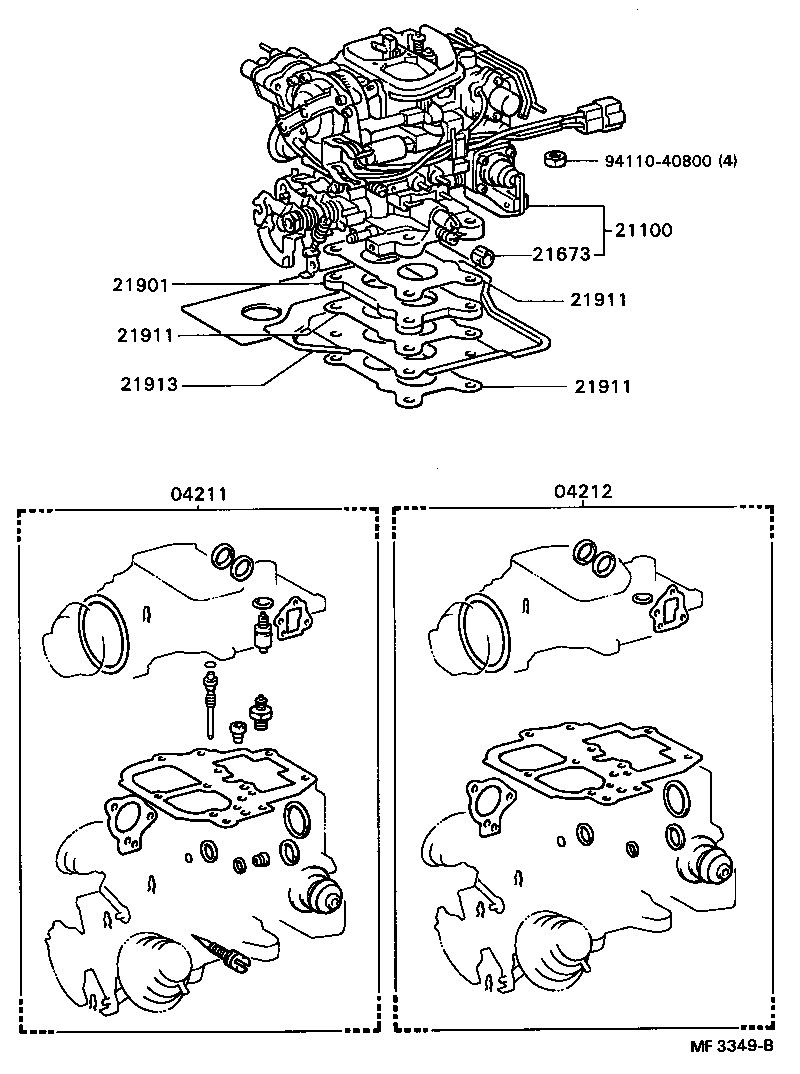 94110-40800 (4)
21100
21673
21901
21911
21911
21913
21911
04211
04212
MF 3349-B