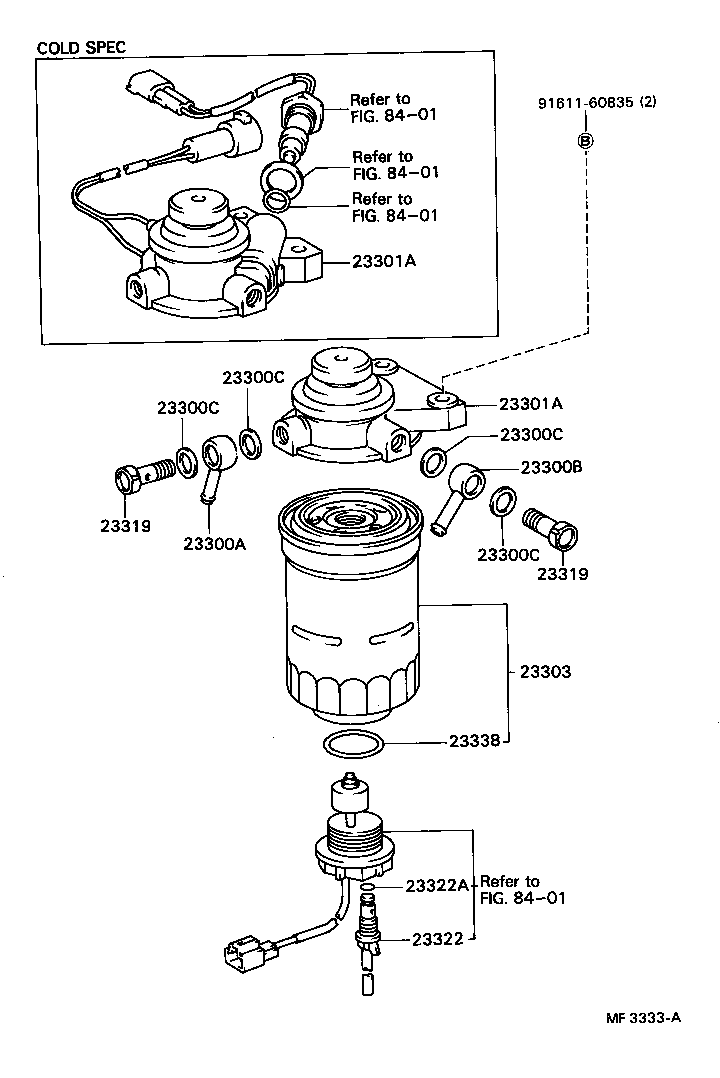 COLD SPEC

Refer to FIG. 84-01

Refer to FIG. 84-01

Refer to FIG. 84-01

23301A

91611-60835 (2)

B

23300C

23300C

23301A

23300C

23300B

23319

23300A

23300C

23319

23303

23338

23322A

Refer to FIG. 84-01

23322

MF 3333-A