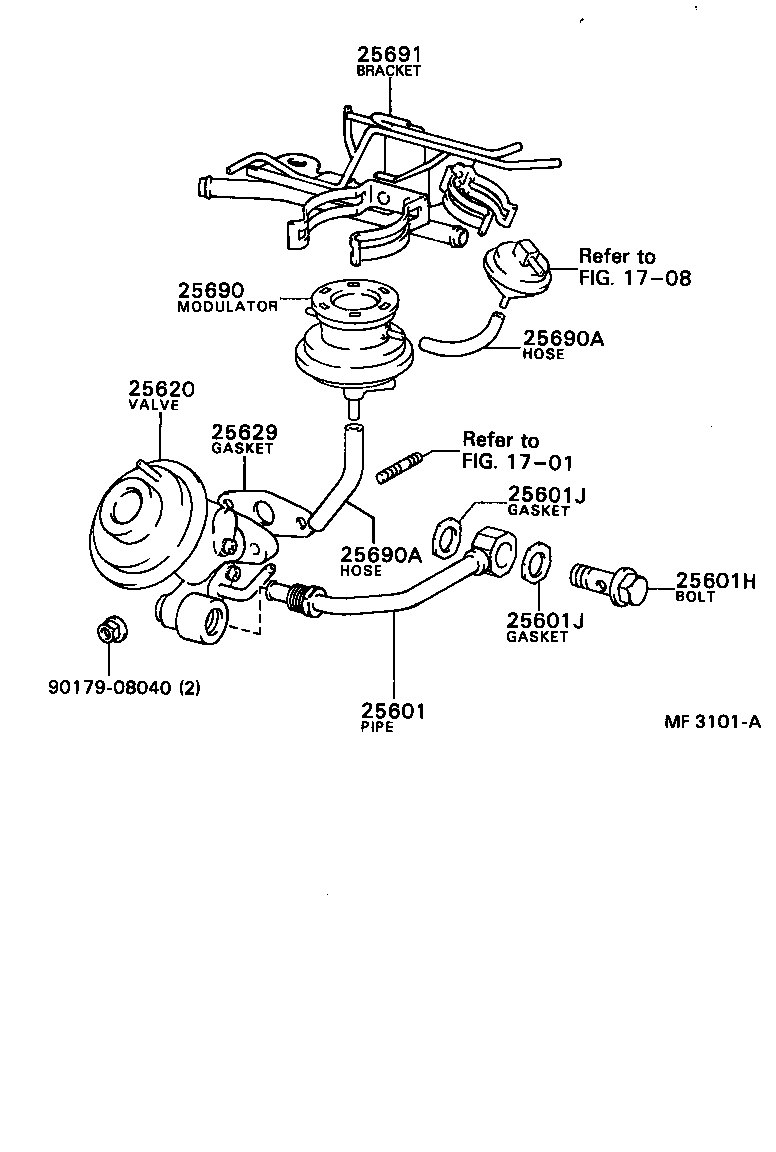 25691
BRACKET

Refer to
FIG. 17-08

25690
MODULATOR

25690A
HOSE

25620
VALVE

25629
GASKET

Refer to
FIG. 17-01

25601J
GASKET

25690A
HOSE

25601H
BOLT

25601J
GASKET

90179-08040 (2)

25601
PIPE

MF 3101-A