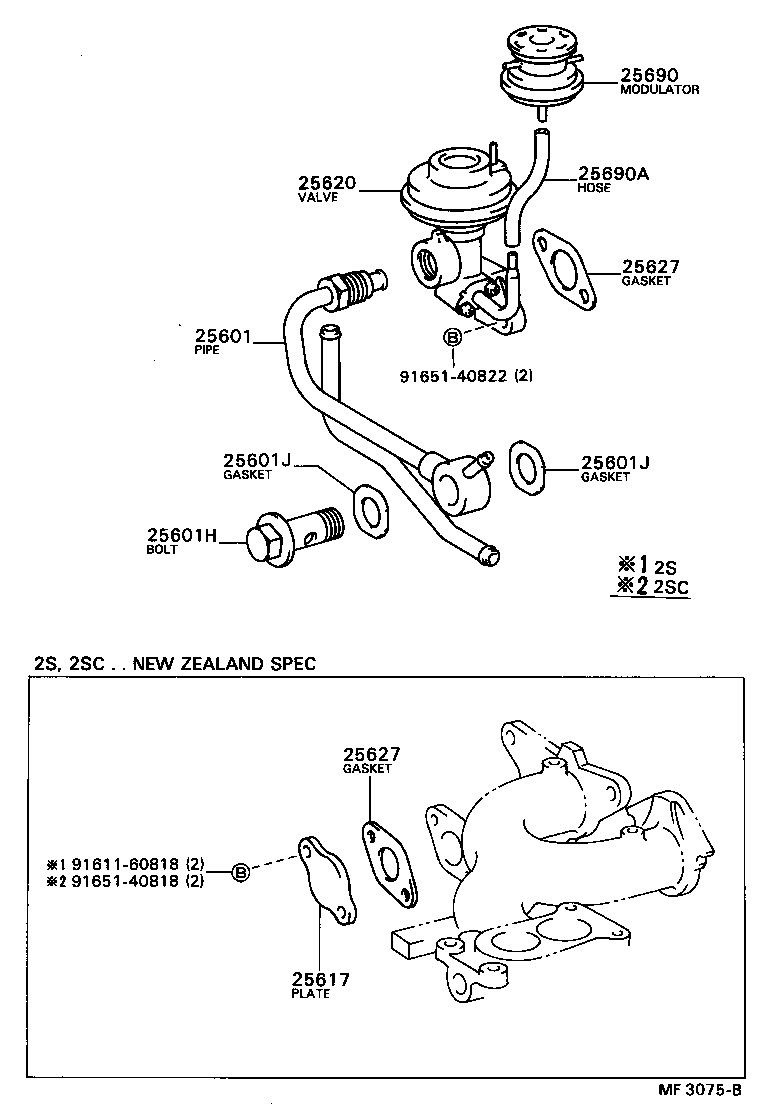 25690
MODULATOR

25620
VALVE

25690A
HOSE

25627
GASKET

25601
PIPE

B

91651-40822 (2)

25601J
GASKET

25601J
GASKET

25601H
BOLT

※1 2S
※2 2SC

2S, 2SC . . NEW ZEALAND SPEC

25627
GASKET

※1 91611-60818 (2)
※2 91651-40818 (2)

B

25617
PLATE

MF 3075-B